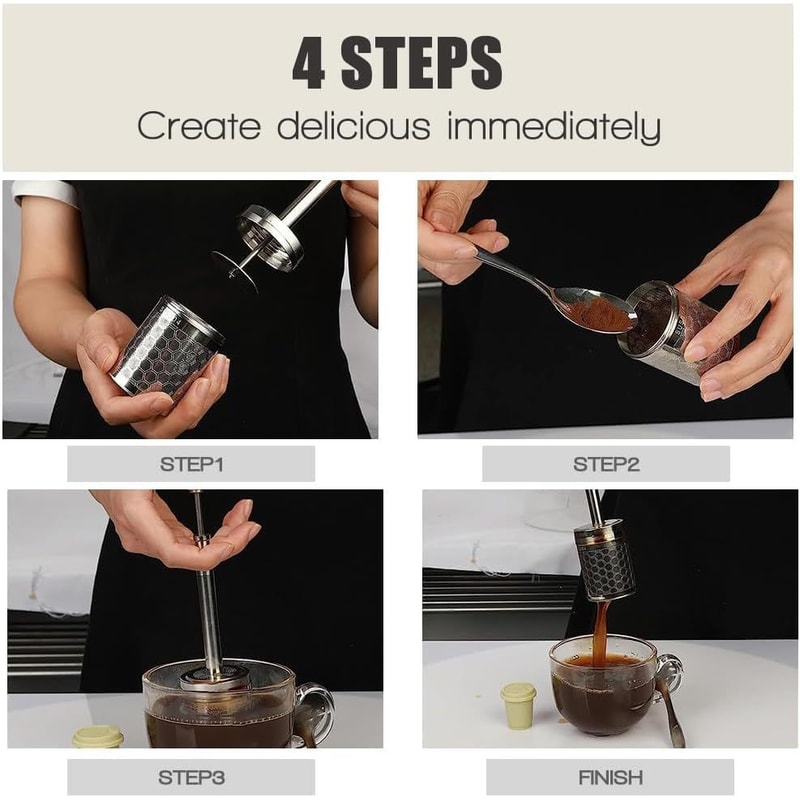 4 STEPS

Create delicious immediately

STEP1

STEP2

STEP3

FINISH