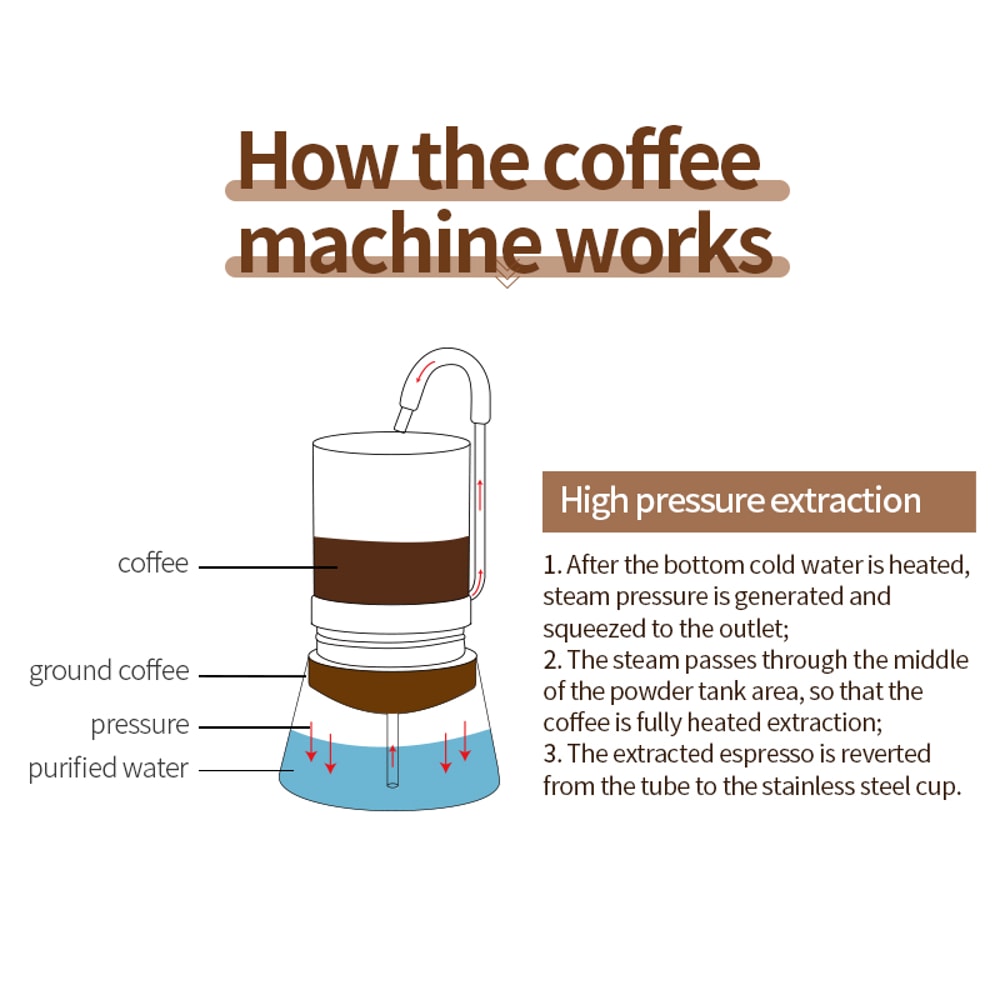 How the coffee machine works

coffee

ground coffee

pressure

purified water

High pressure extraction

1. After the bottom cold water is heated, steam pressure is generated and squeezed to the outlet;
2. The steam passes through the middle of the powder tank area, so that the coffee is fully heated extraction;
3. The extracted espresso is reverted from the tube to the stainless steel cup.