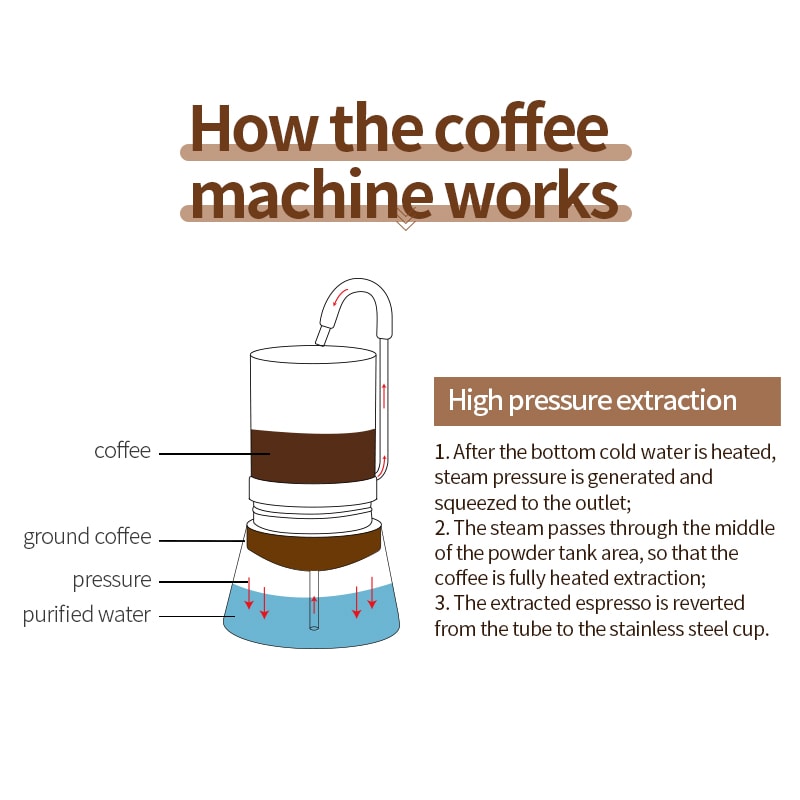 How the coffee machine works

coffee
ground coffee
pressure
purified water

High pressure extraction

1. After the bottom cold water is heated, steam pressure is generated and squeezed to the outlet;
2. The steam passes through the middle of the powder tank area, so that the coffee is fully heated extraction;
3. The extracted espresso is reverted from the tube to the stainless steel cup.