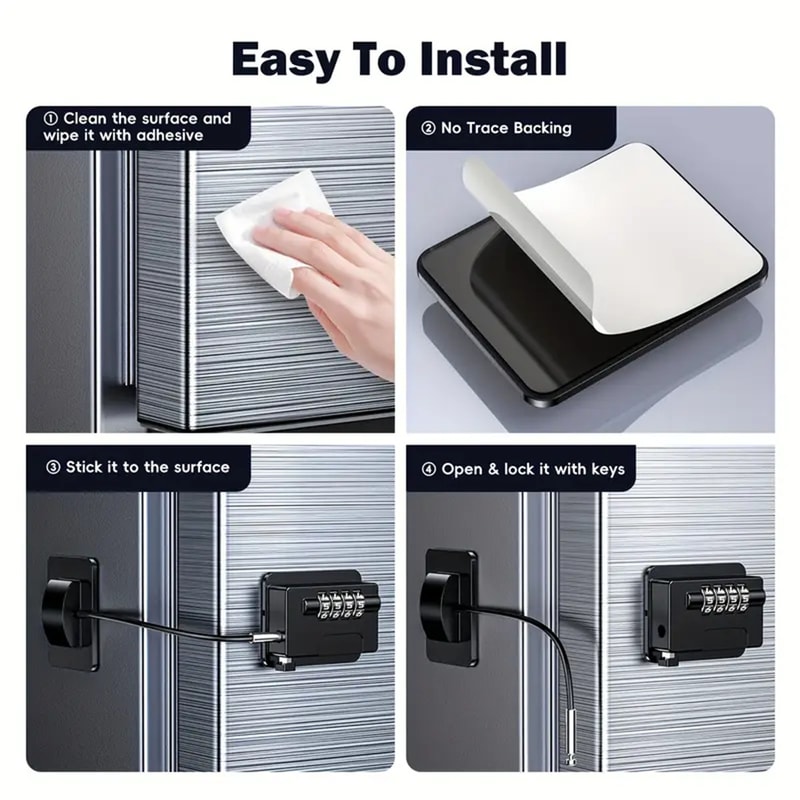 Easy To Install

① Clean the surface and wipe it with adhesive

② No Trace Backing

③ Stick it to the surface

④ Open & lock it with keys