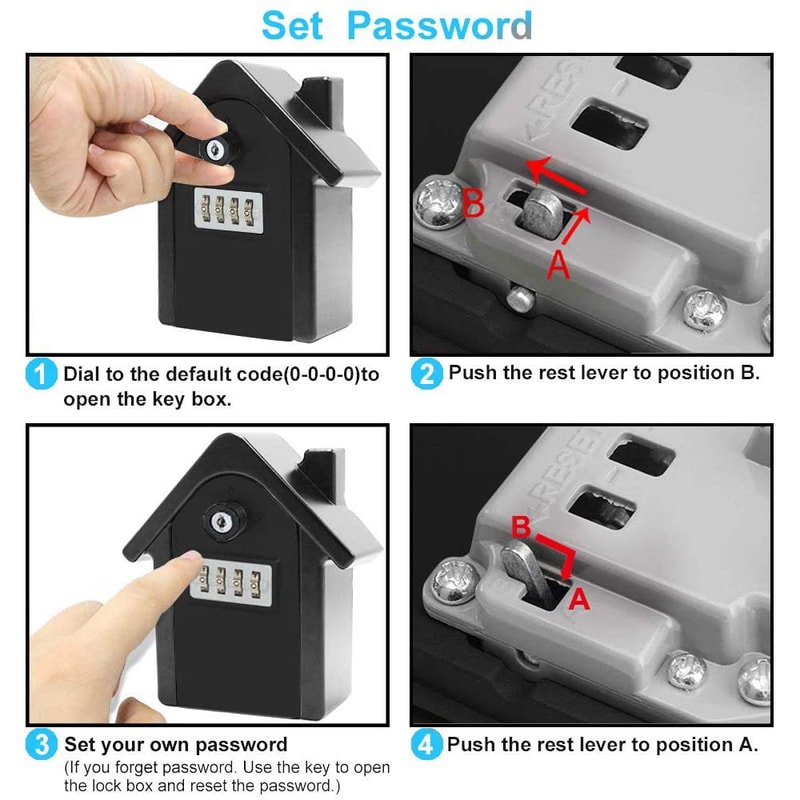 Set Password

RESET
B
A

1 Dial to the default code(0-0-0-0)to open the key box.

2 Push the rest lever to position B.

RESET
B
A

3 Set your own password
(If you forget password. Use the key to open the lock box and reset the password.)

4 Push the rest lever to position A.