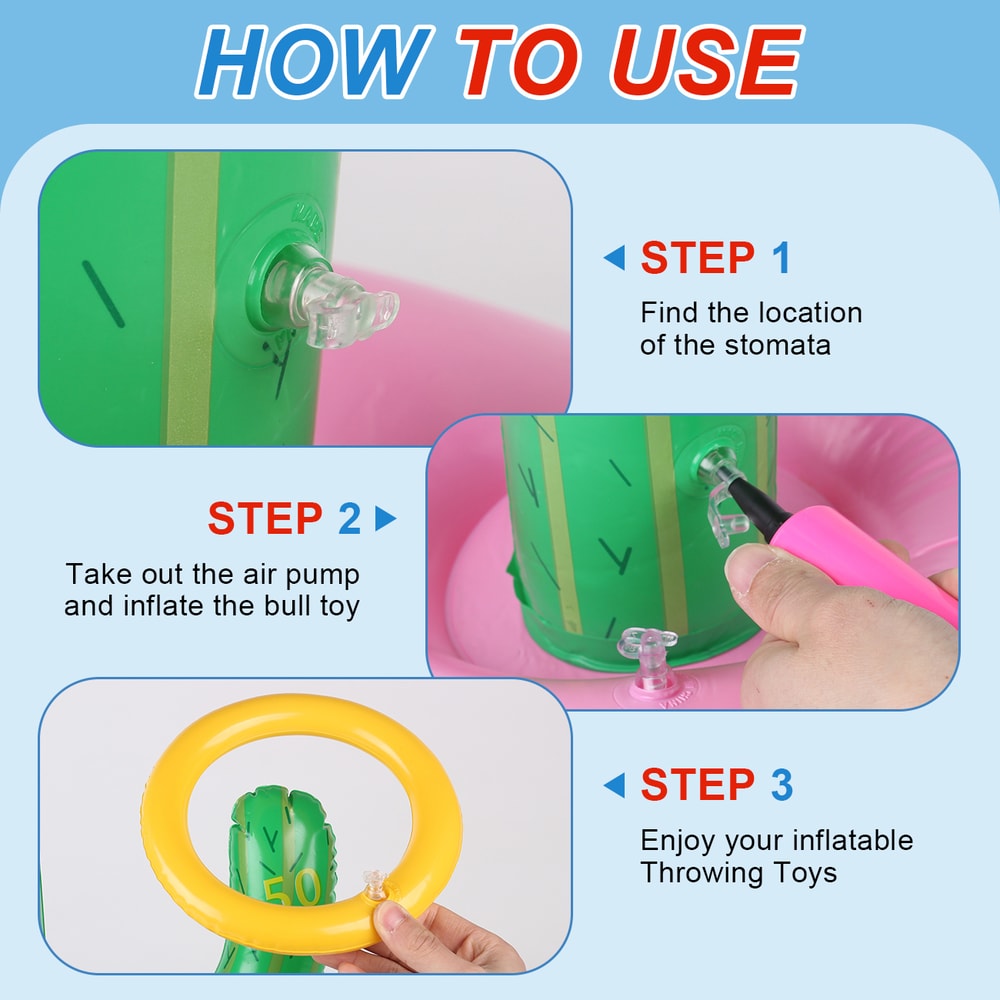 HOW TO USE

STEP 1
Find the location of the stomata

STEP 2
Take out the air pump and inflate the bull toy

STEP 3
Enjoy your inflatable Throwing Toys

50