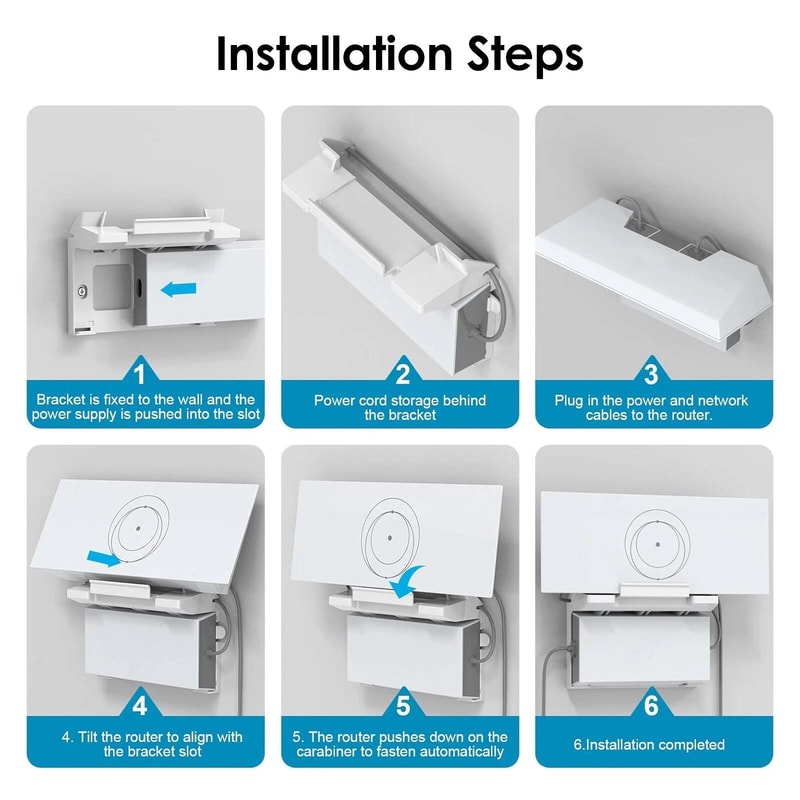 Installation Steps

1
Bracket is fixed to the wall and the power supply is pushed into the slot

2
Power cord storage behind the bracket

3
Plug in the power and network cables to the router.

4
4. Tilt the router to align with the bracket slot

5
5. The router pushes down on the carabiner to fasten automatically

6
6.Installation completed