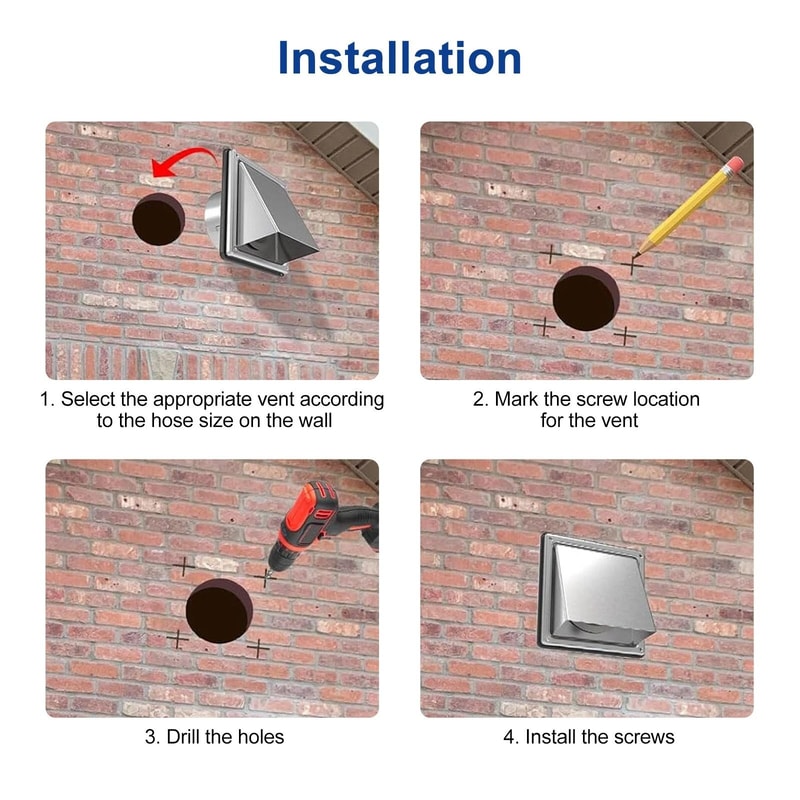 Installation

1. Select the appropriate vent according to the hose size on the wall

2. Mark the screw location for the vent

3. Drill the holes

4. Install the screws