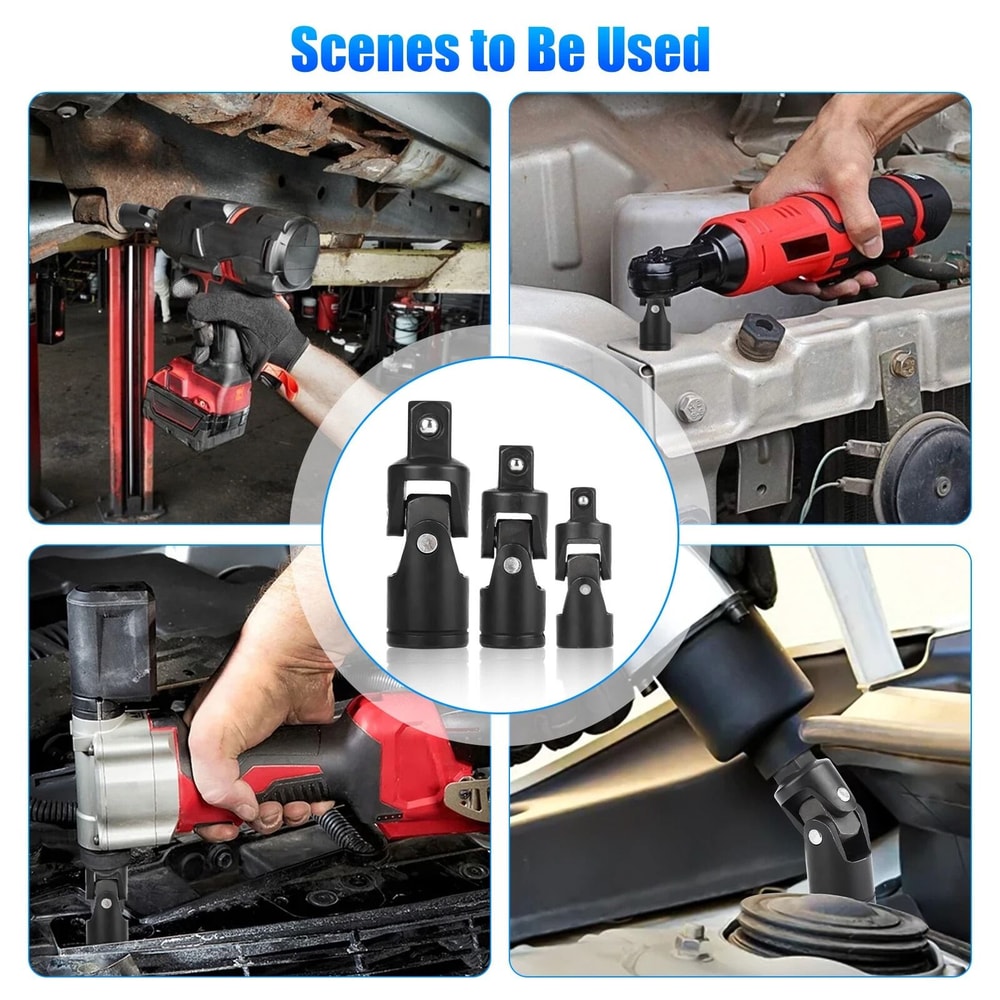 Scenes to Be Used