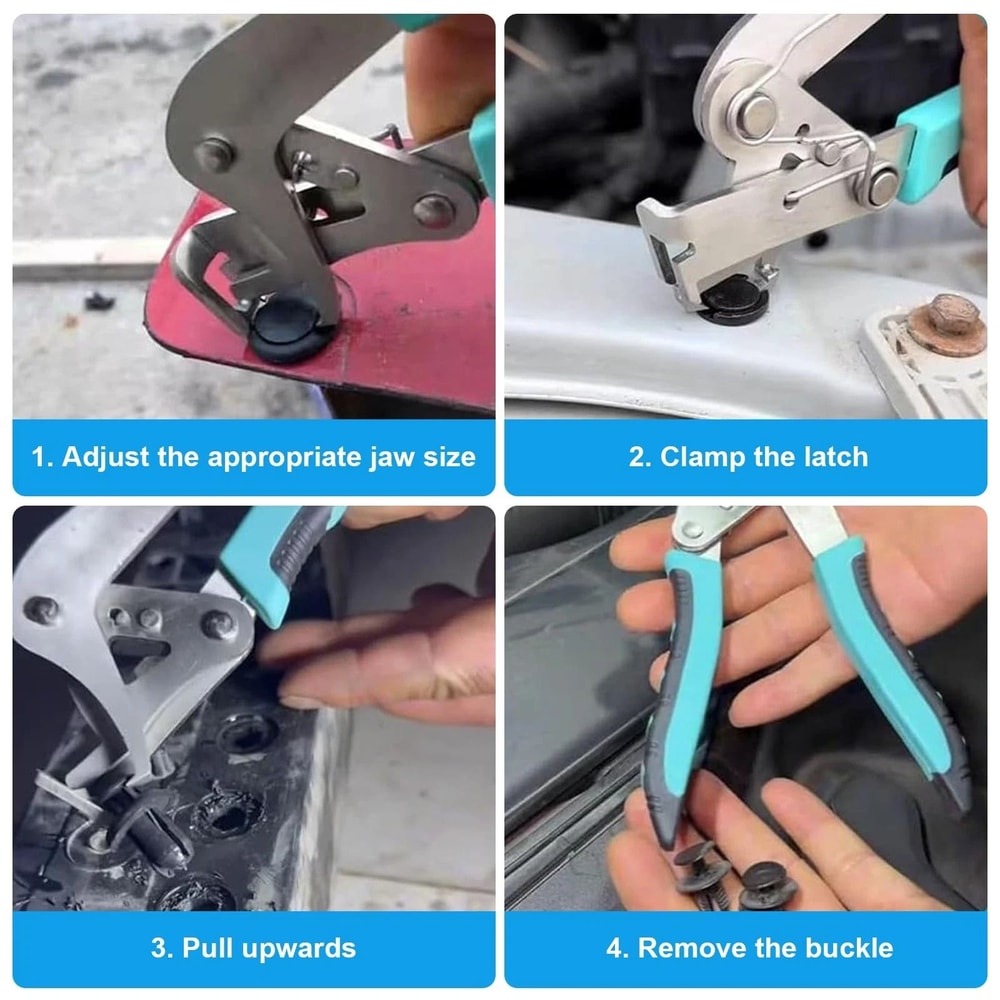 1. Adjust the appropriate jaw size

2. Clamp the latch

3. Pull upwards

4. Remove the buckle