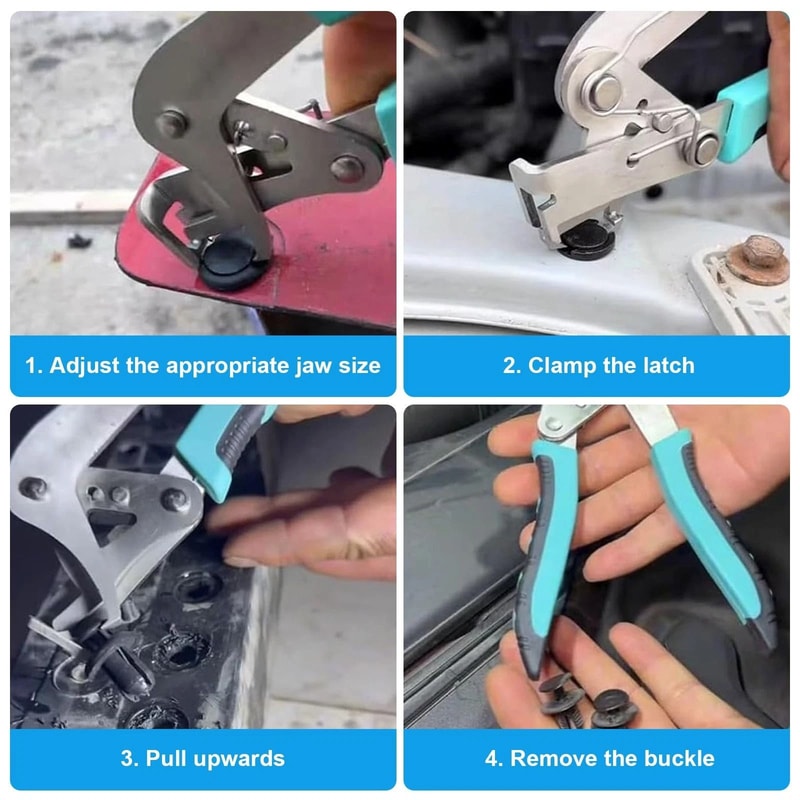 1. Adjust the appropriate jaw size

2. Clamp the latch

3. Pull upwards

4. Remove the buckle