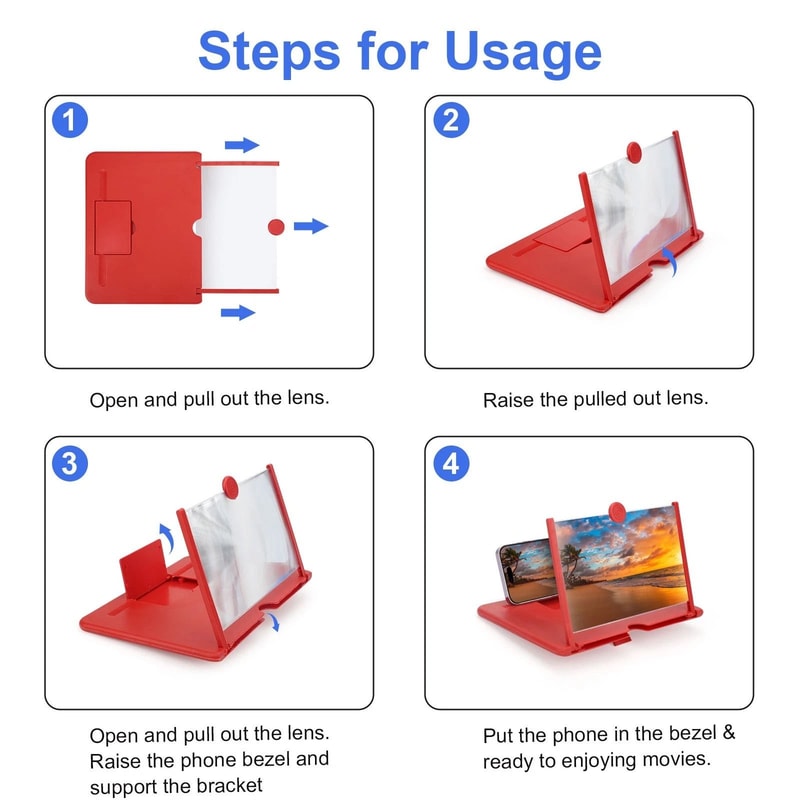 Steps for Usage

1

Open and pull out the lens.

2

Raise the pulled out lens.

3

Open and pull out the lens. Raise the phone bezel and support the bracket

4

Put the phone in the bezel & ready to enjoying movies.