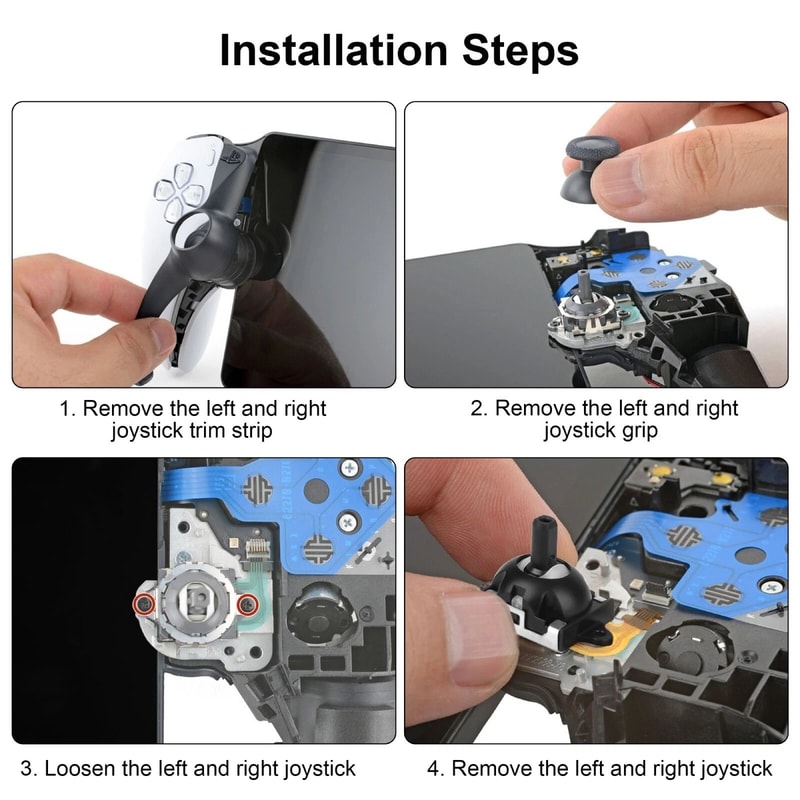 Installation Steps

1. Remove the left and right joystick trim strip

2. Remove the left and right joystick grip

3. Loosen the left and right joystick

4. Remove the left and right joystick