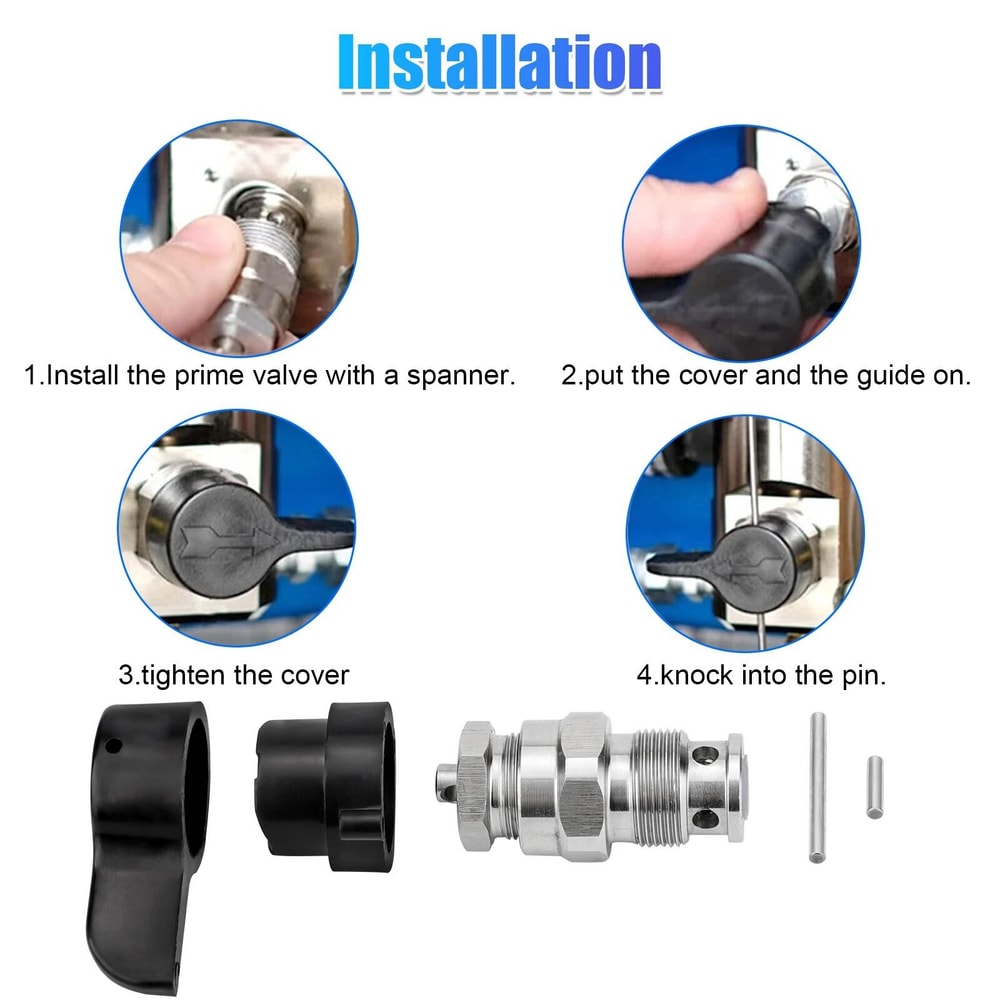 Installation

1.Install the prime valve with a spanner.

2.put the cover and the guide on.

3.tighten the cover

4.knock into the pin.