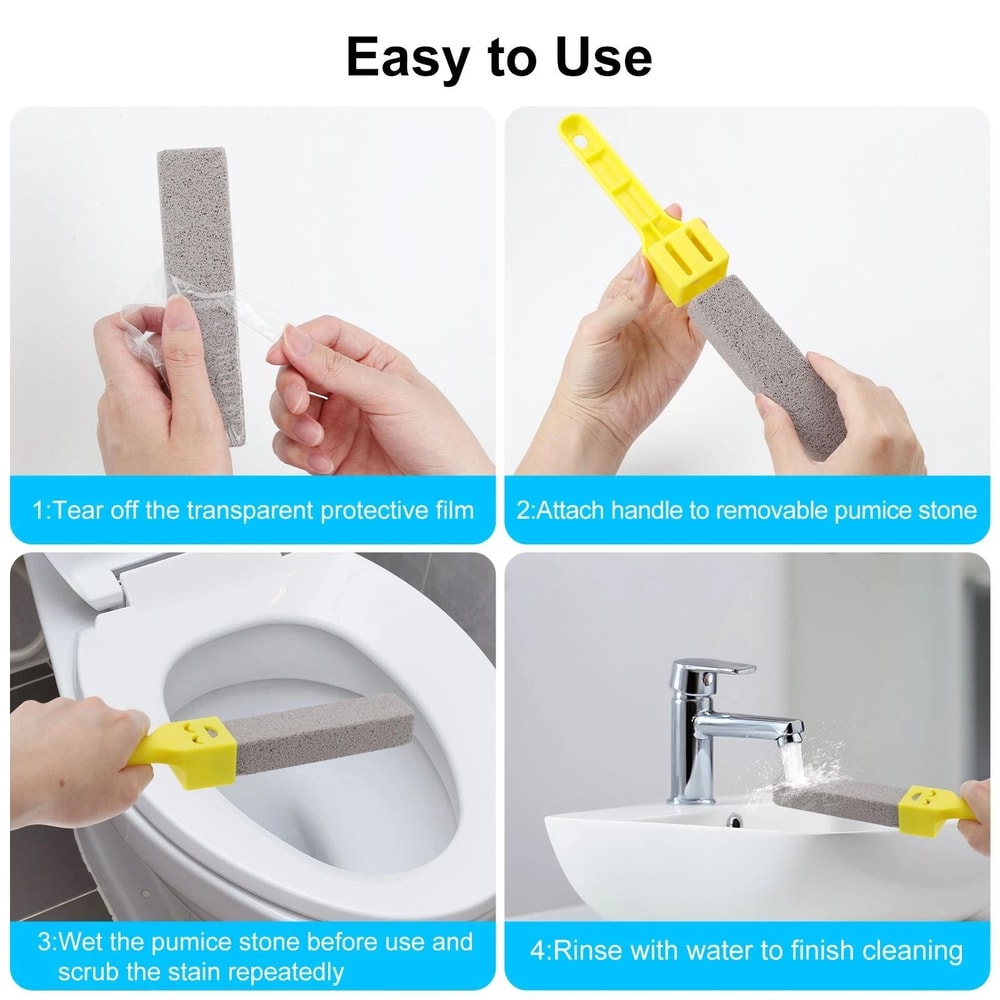 Easy to Use

1:Tear off the transparent protective film

2:Attach handle to removable pumice stone

3:Wet the pumice stone before use and scrub the stain repeatedly

4:Rinse with water to finish cleaning