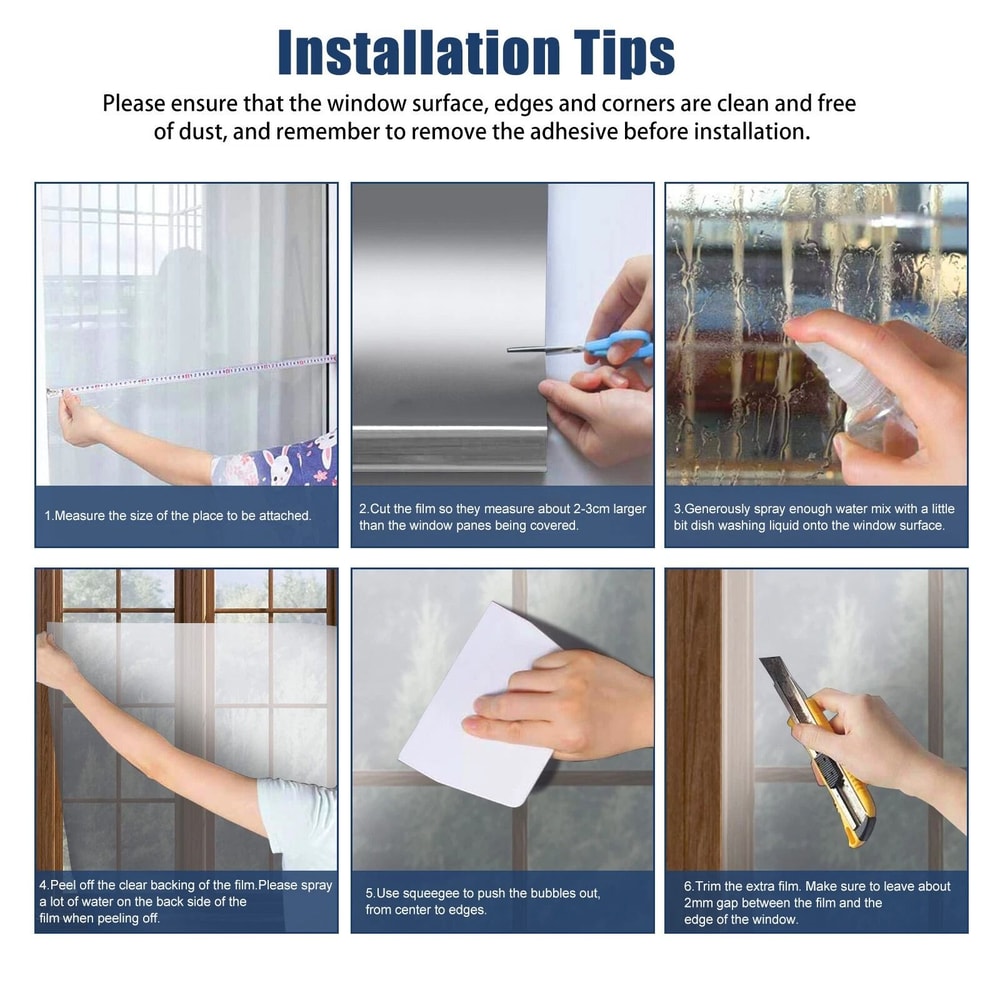 Installation Tips

Please ensure that the window surface, edges and corners are clean and free of dust, and remember to remove the adhesive before installation.

1.Measure the size of the place to be attached.

2.Cut the film so they measure about 2-3cm larger than the window panes being covered.

3.Generously spray enough water mix with a little bit dish washing liquid onto the window surface.

4.Peel off the clear backing of the film.Please spray a lot of water on the back side of the film when peeling off.

5.Use squeegee to push the bubbles out, from center to edges.

6.Trim the extra film. Make sure to leave about 2mm gap between the film and the edge of the window.