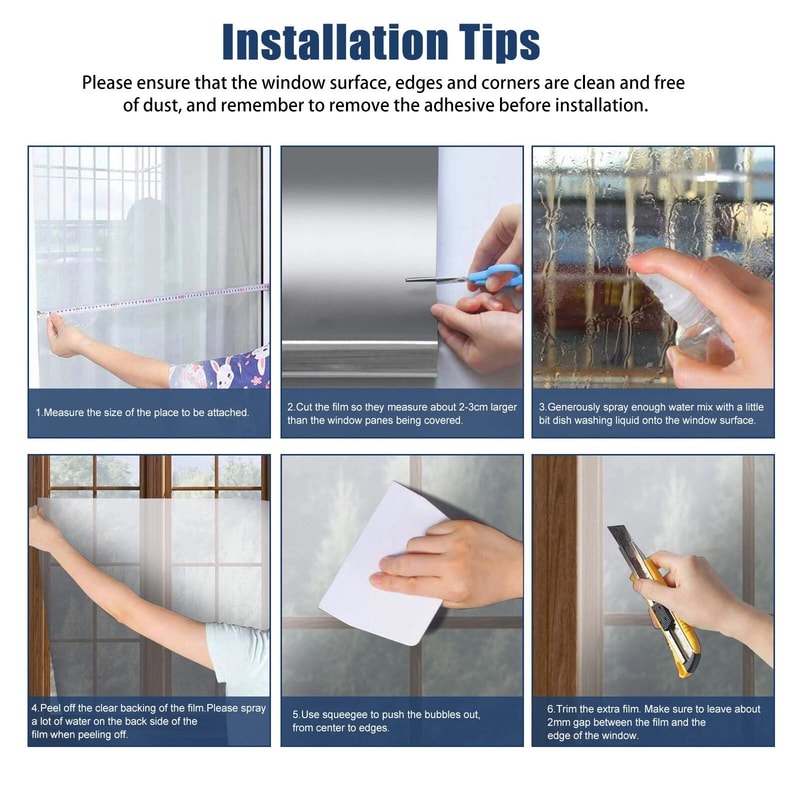 Installation Tips

Please ensure that the window surface, edges and corners are clean and free of dust, and remember to remove the adhesive before installation.

1.Measure the size of the place to be attached.

2.Cut the film so they measure about 2-3cm larger than the window panes being covered.

3.Generously spray enough water mix with a little bit dish washing liquid onto the window surface.

4.Peel off the clear backing of the film.Please spray a lot of water on the back side of the film when peeling off.

5.Use squeegee to push the bubbles out, from center to edges.

6.Trim the extra film. Make sure to leave about 2mm gap between the film and the edge of the window.