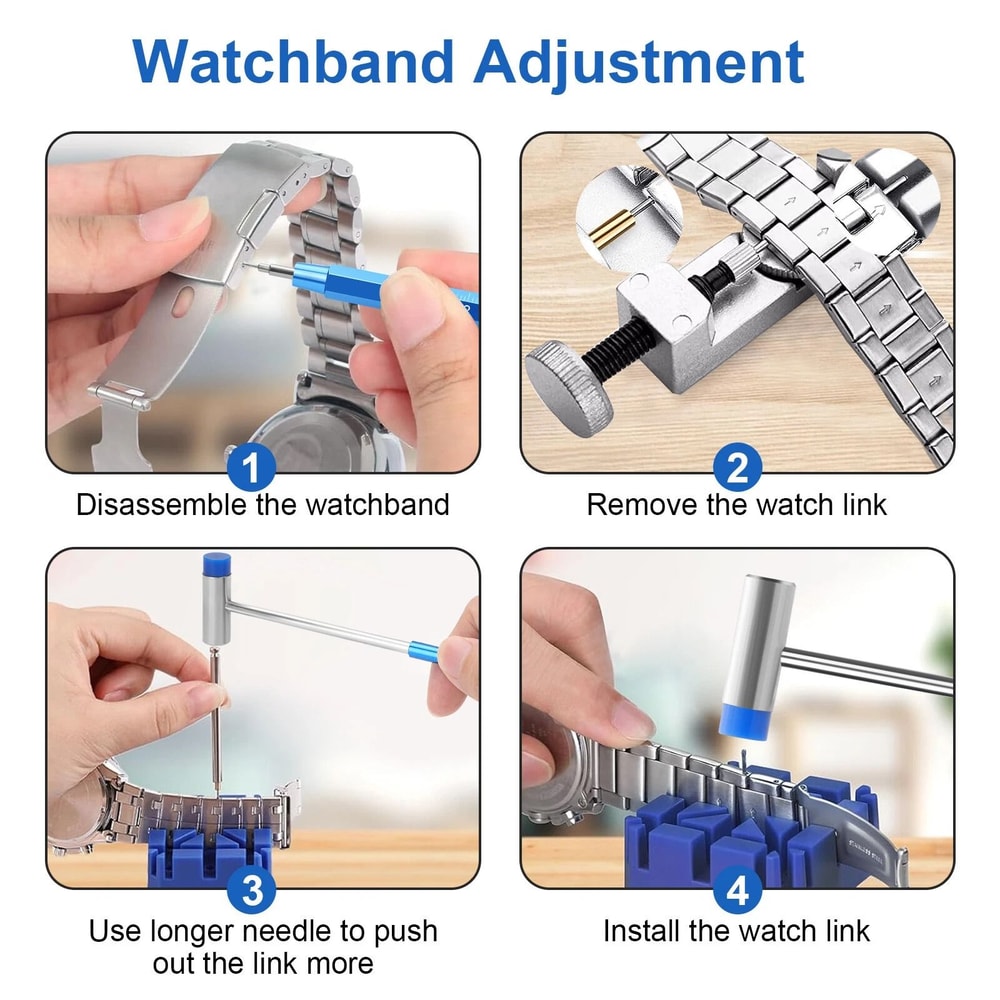 Watchband Adjustment

1
Disassemble the watchband

2
Remove the watch link

3
Use longer needle to push out the link more

4
Install the watch link