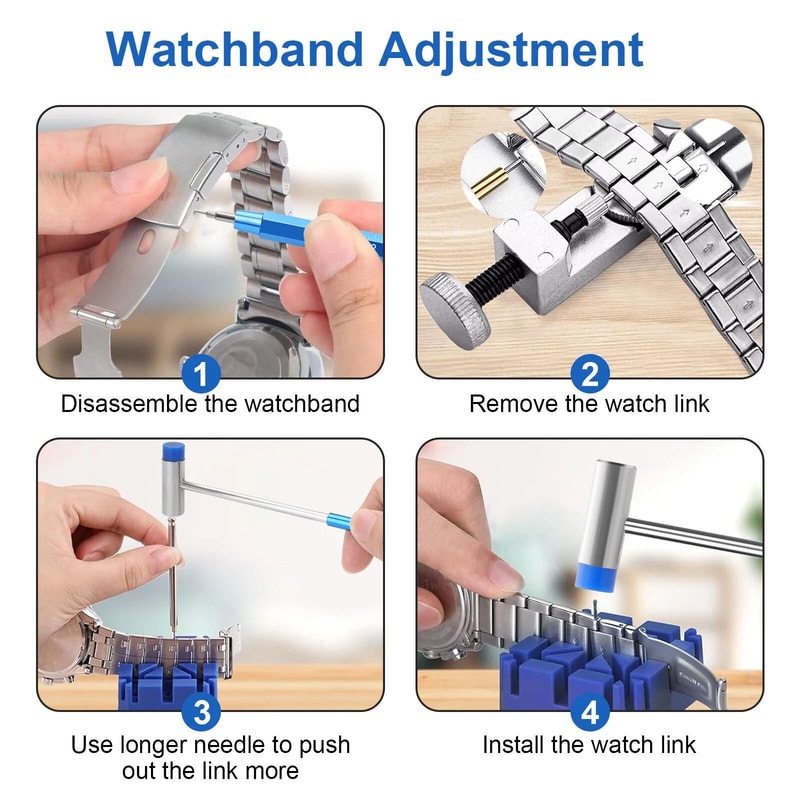 Watchband Adjustment

1
Disassemble the watchband

2
Remove the watch link

3
Use longer needle to push out the link more

4
Install the watch link