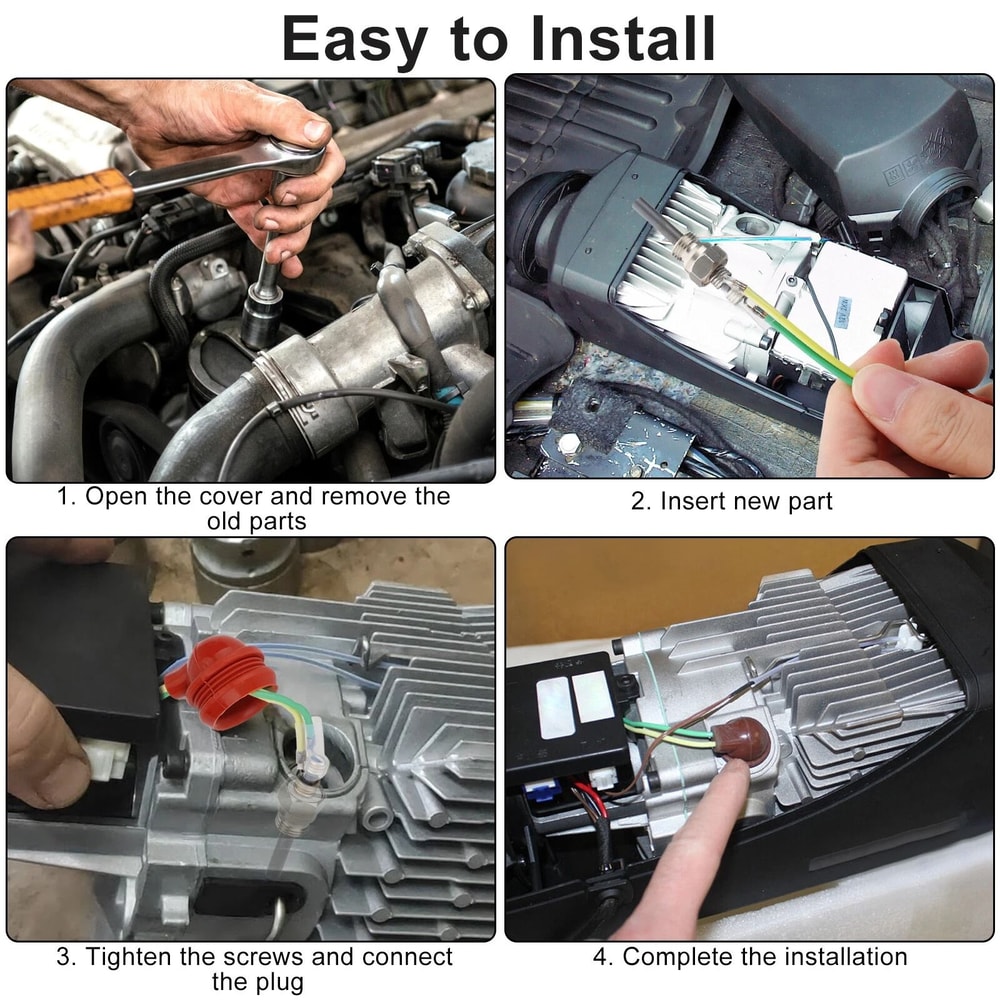 Easy to Install

1. Open the cover and remove the old parts

2. Insert new part

3. Tighten the screws and connect the plug

4. Complete the installation