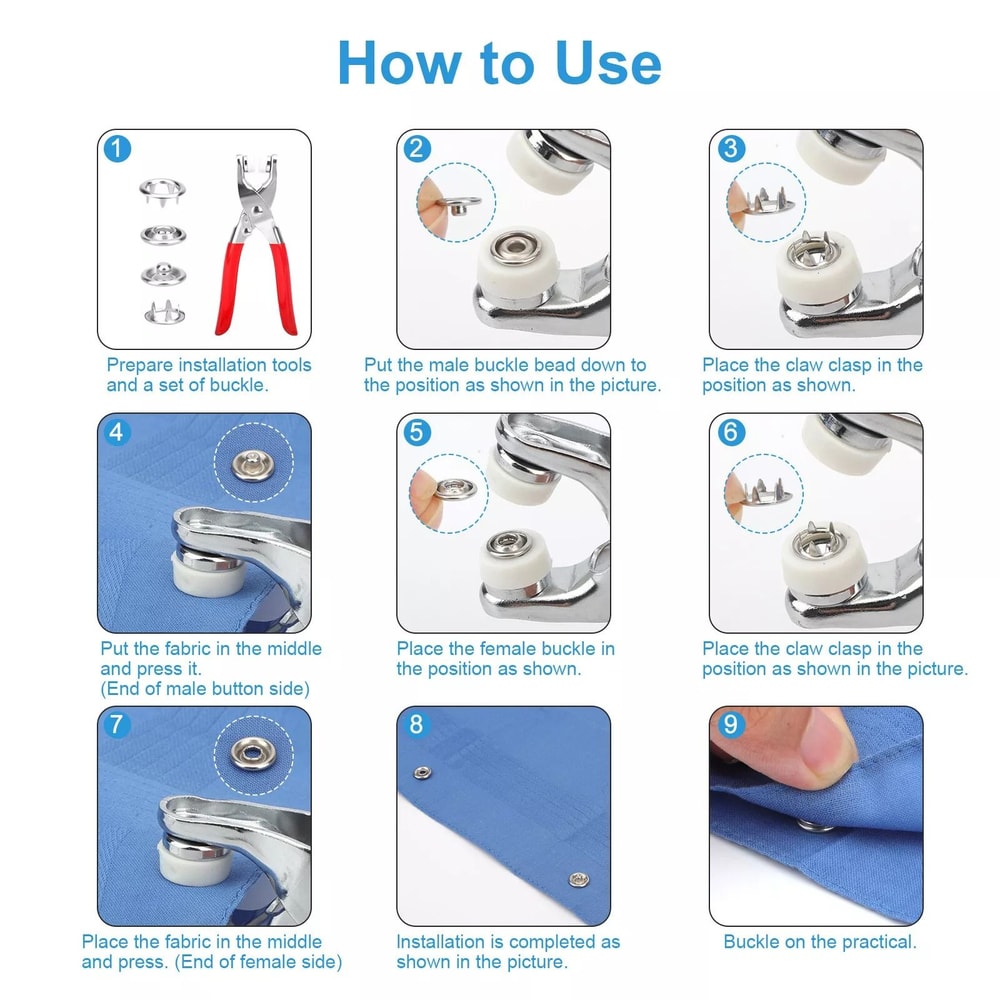 How to Use

1
Prepare installation tools and a set of buckle.

2
Put the male buckle bead down to the position as shown in the picture.

3
Place the claw clasp in the position as shown.

4
Put the fabric in the middle and press it. (End of male button side)

5
Place the female buckle in the position as shown.

6
Place the claw clasp in the position as shown in the picture.

7
Place the fabric in the middle and press. (End of female side)

8
Installation is completed as shown in the picture.

9
Buckle on the practical.