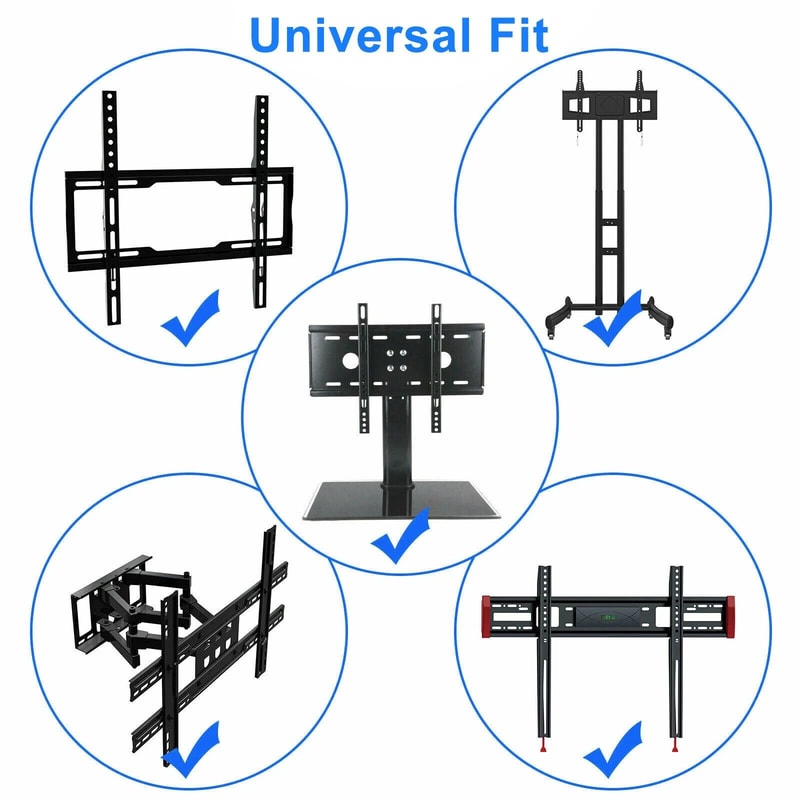 Universal Fit