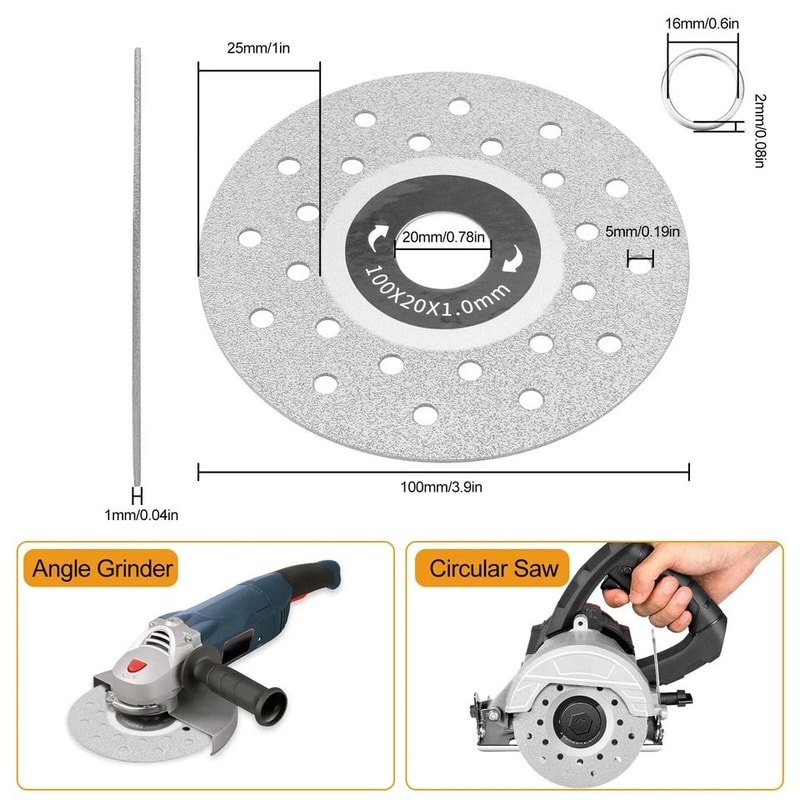 25mm/1in

16mm/0.6in

2mm/0.08in

20mm/0.78in

100X20X1.0mm

5mm/0.19in

100mm/3.9in

1mm/0.04in

Angle Grinder

Circular Saw