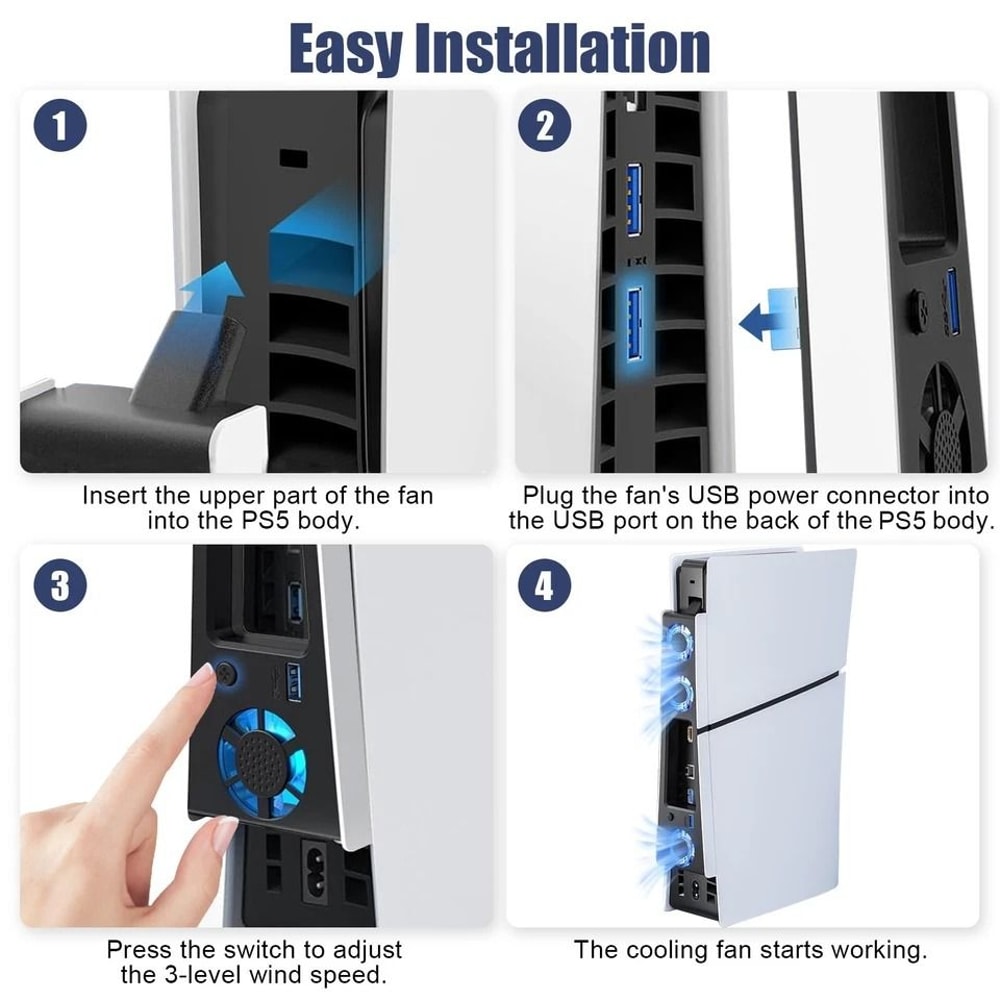 Easy Installation

1

Insert the upper part of the fan into the PS5 body.

2

Plug the fan's USB power connector into the USB port on the back of the PS5 body.

3

Press the switch to adjust the 3-level wind speed.

4

The cooling fan starts working.