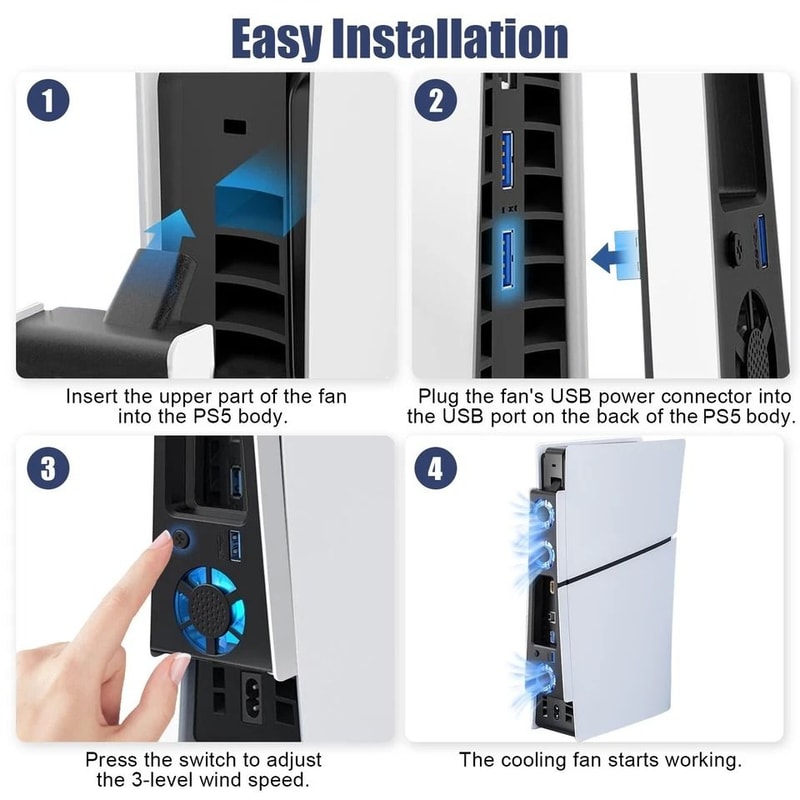 Easy Installation

1

Insert the upper part of the fan into the PS5 body.

2

Plug the fan's USB power connector into the USB port on the back of the PS5 body.

3

Press the switch to adjust the 3-level wind speed.

4

The cooling fan starts working.