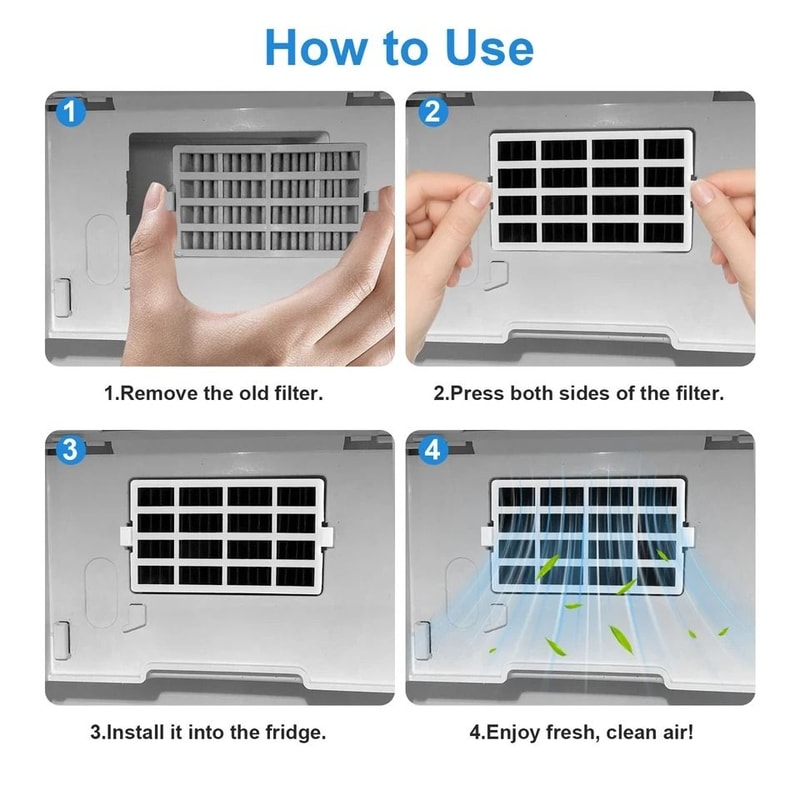 How to Use

1

1.Remove the old filter.

2

2.Press both sides of the filter.

3

3.Install it into the fridge.

4

4.Enjoy fresh, clean air!