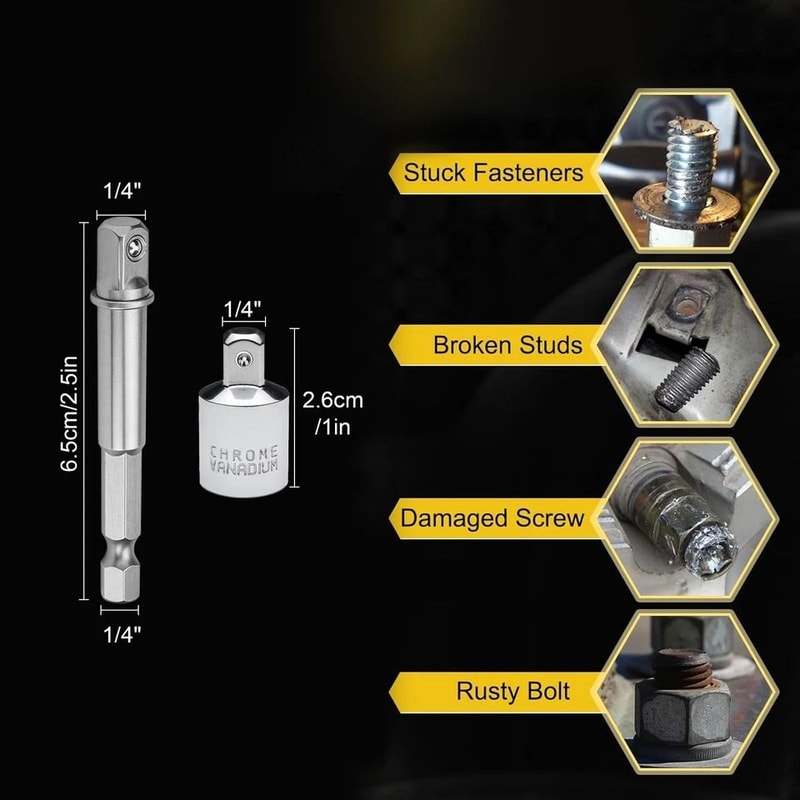 1/4"

6.5cm/2.5in

1/4"

1/4"

CHROME VANADIUM

2.6cm /1in

Stuck Fasteners

Broken Studs

Damaged Screw

Rusty Bolt