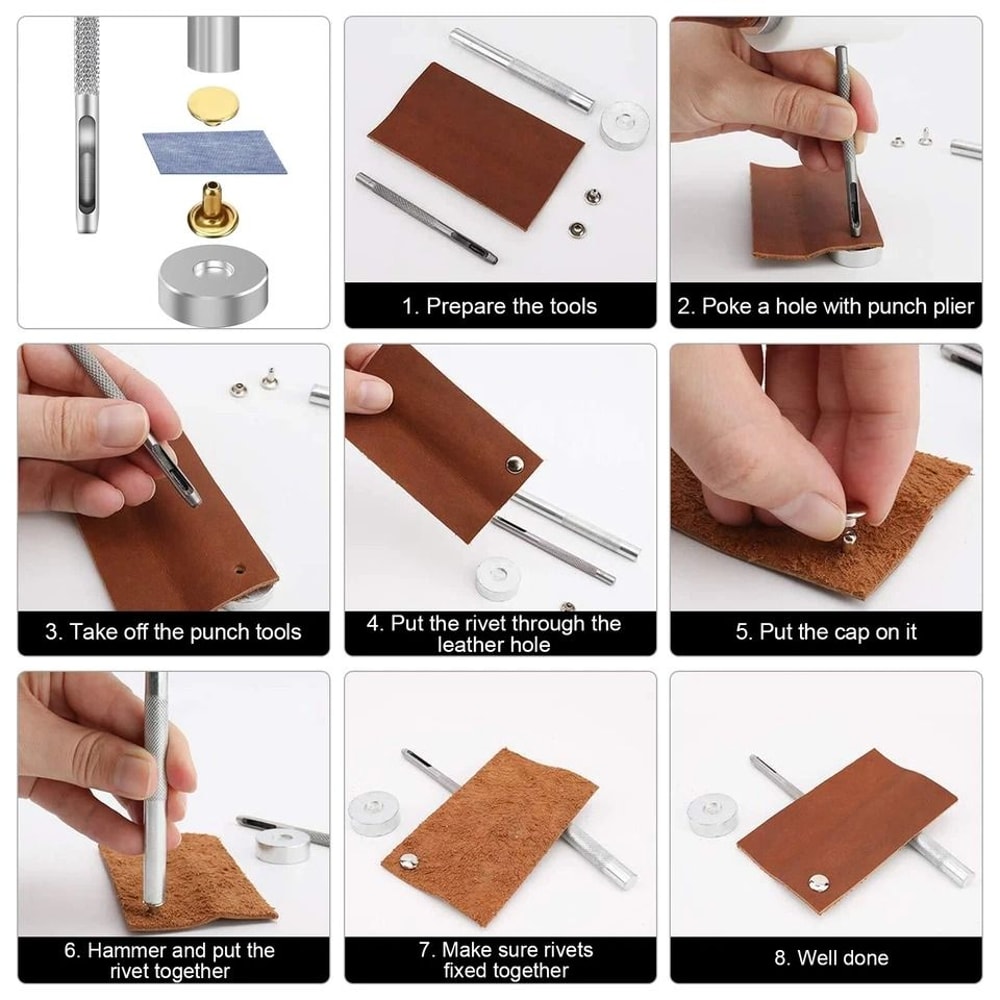 1. Prepare the tools

2. Poke a hole with punch plier

3. Take off the punch tools

4. Put the rivet through the leather hole

5. Put the cap on it

6. Hammer and put the rivet together

7. Make sure rivets fixed together

8. Well done