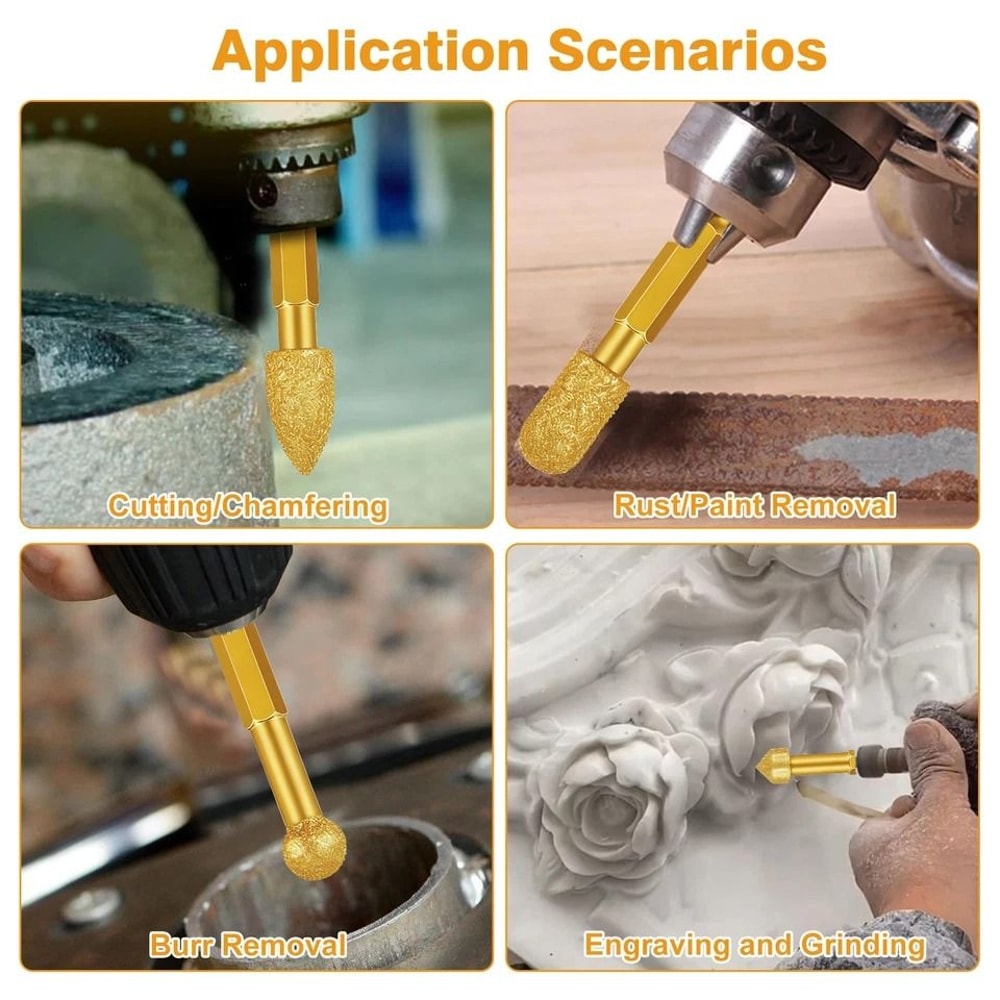 Application Scenarios

Cutting/Chamfering

Rust/Paint Removal

Burr Removal

Engraving and Grinding