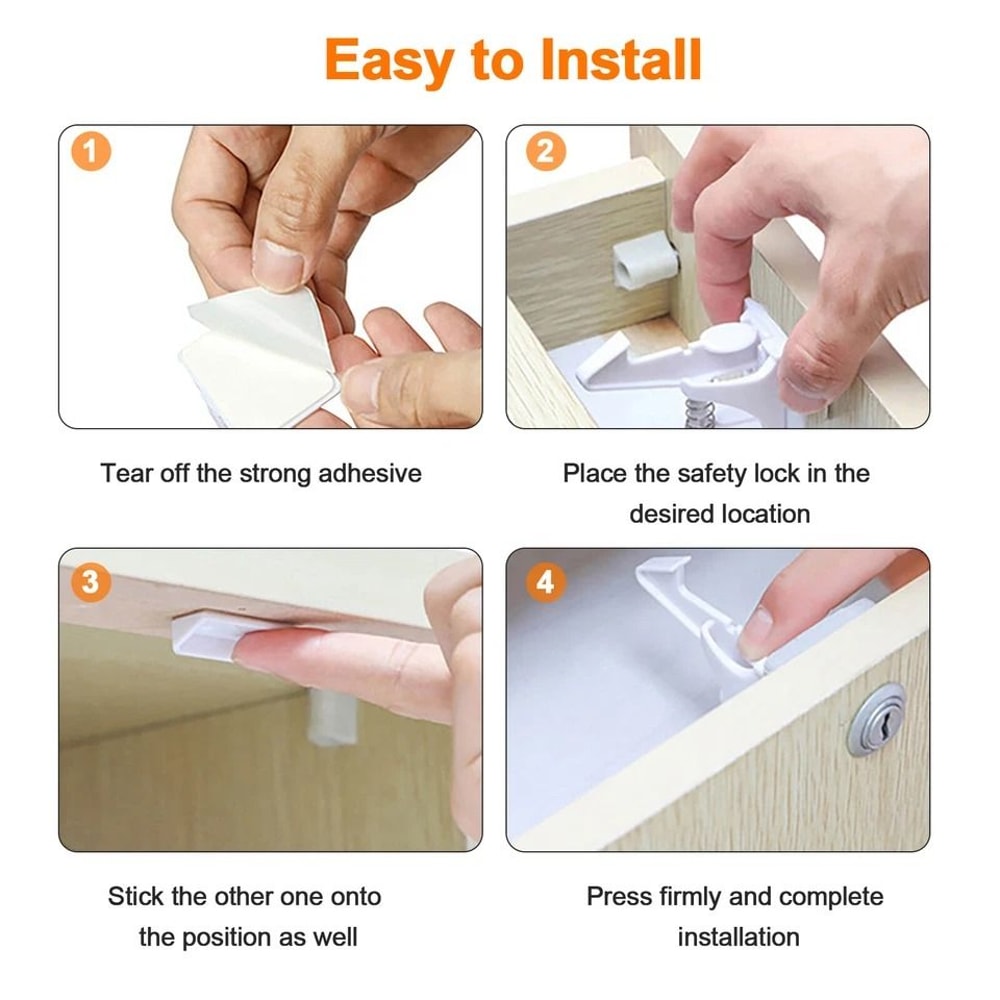 Easy to Install

1

Tear off the strong adhesive

2

Place the safety lock in the desired location

3

Stick the other one onto the position as well

4

Press firmly and complete installation