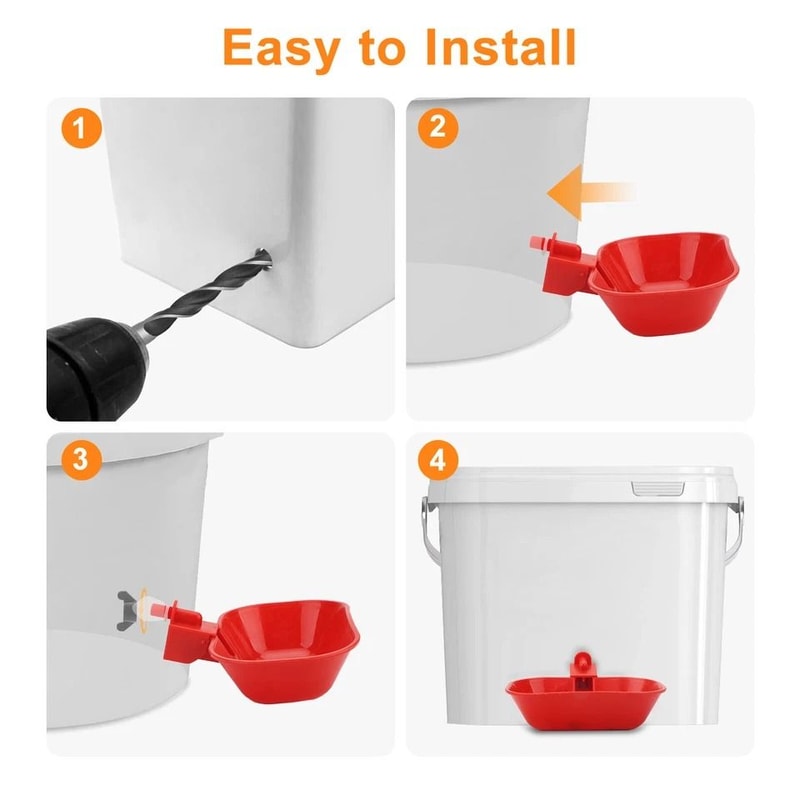 Easy to Install

1

2

3

4