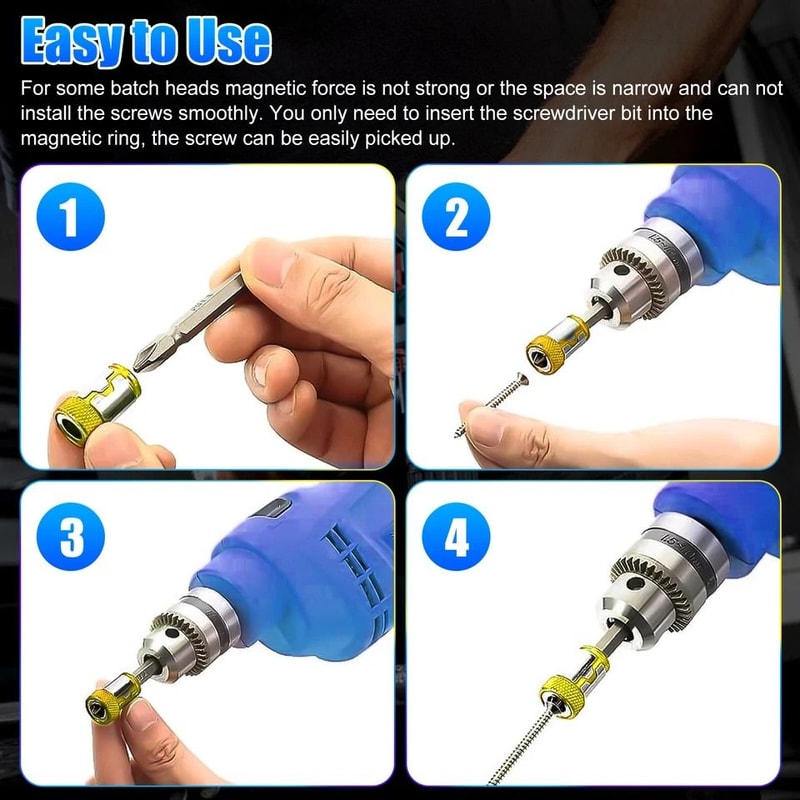 Easy to Use

For some batch heads magnetic force is not strong or the space is narrow and can not install the screws smoothly. You only need to insert the screwdriver bit into the magnetic ring, the screw can be easily picked up.

1

2

3

4