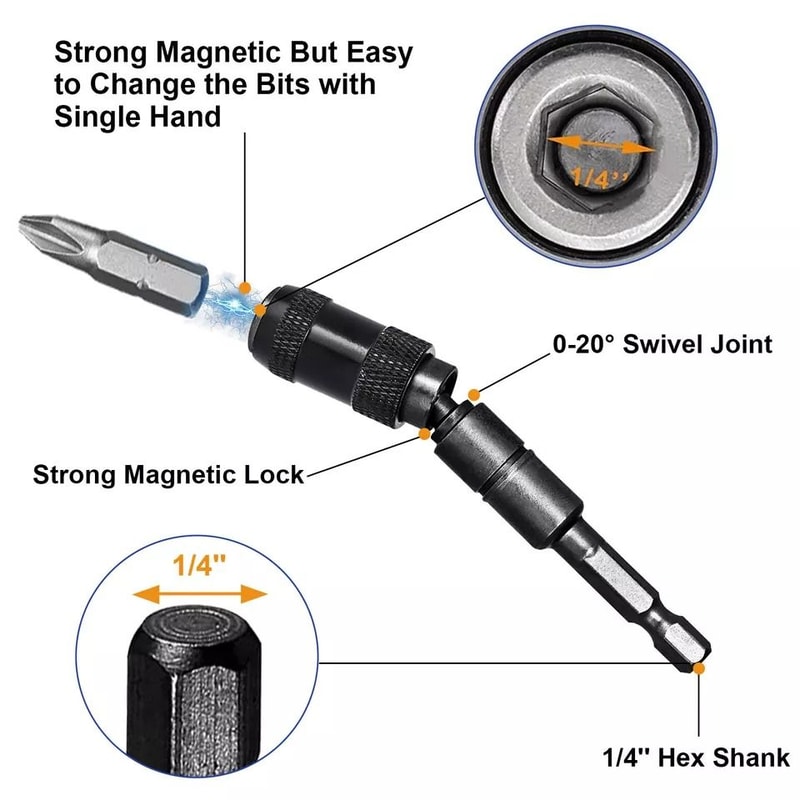 Strong Magnetic But Easy to Change the Bits with Single Hand

1/4''

0-20° Swivel Joint

Strong Magnetic Lock

1/4''

1/4'' Hex Shank