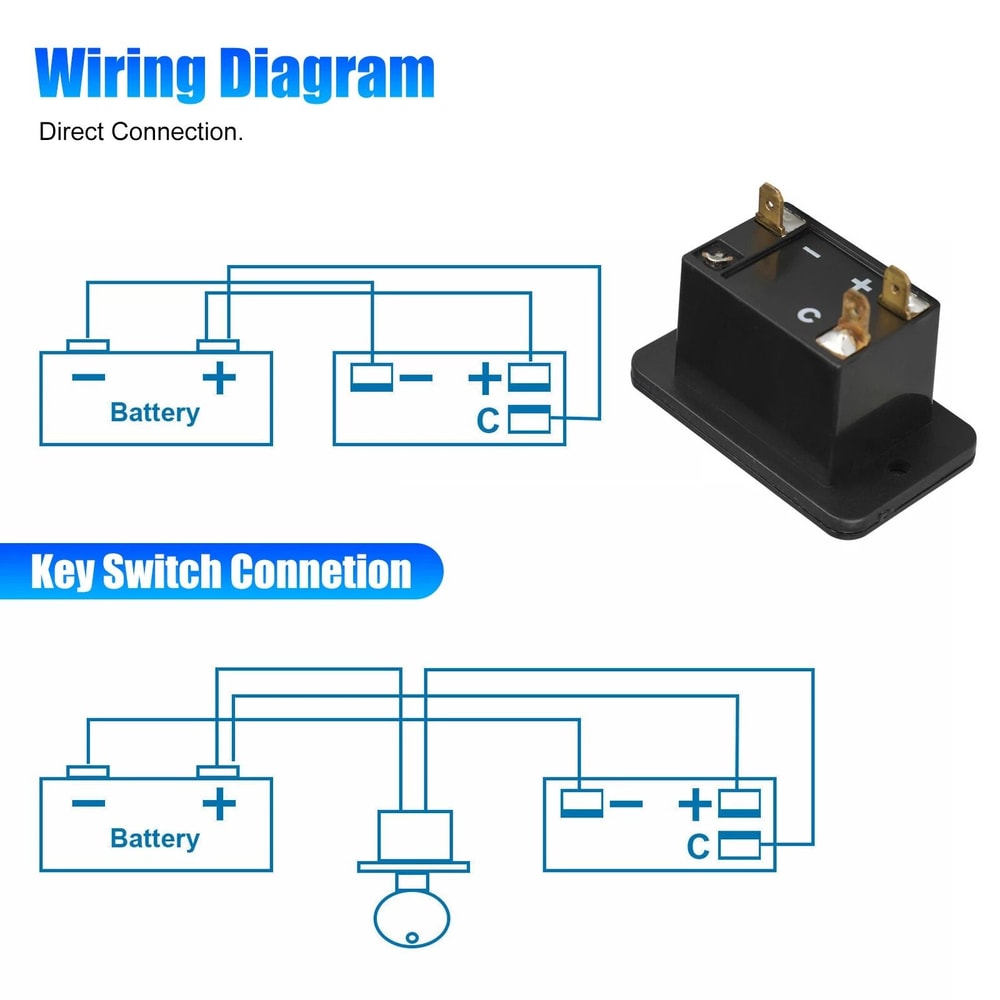 Wiring Diagram

Direct Connection.

−
+
Battery

−
+
C

−
+
C

Key Switch Connetion

−
+
Battery

−
+
C