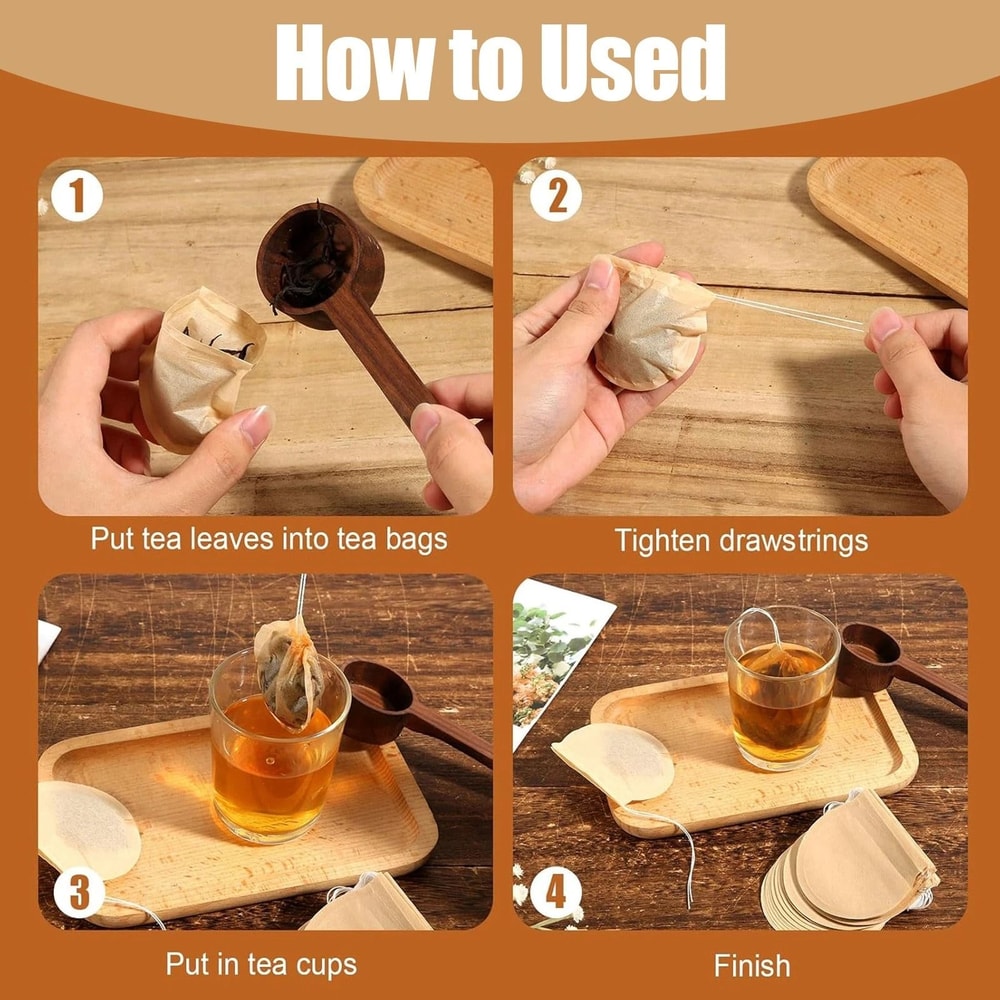 How to Used

1

Put tea leaves into tea bags

2

Tighten drawstrings

3

Put in tea cups

4

Finish