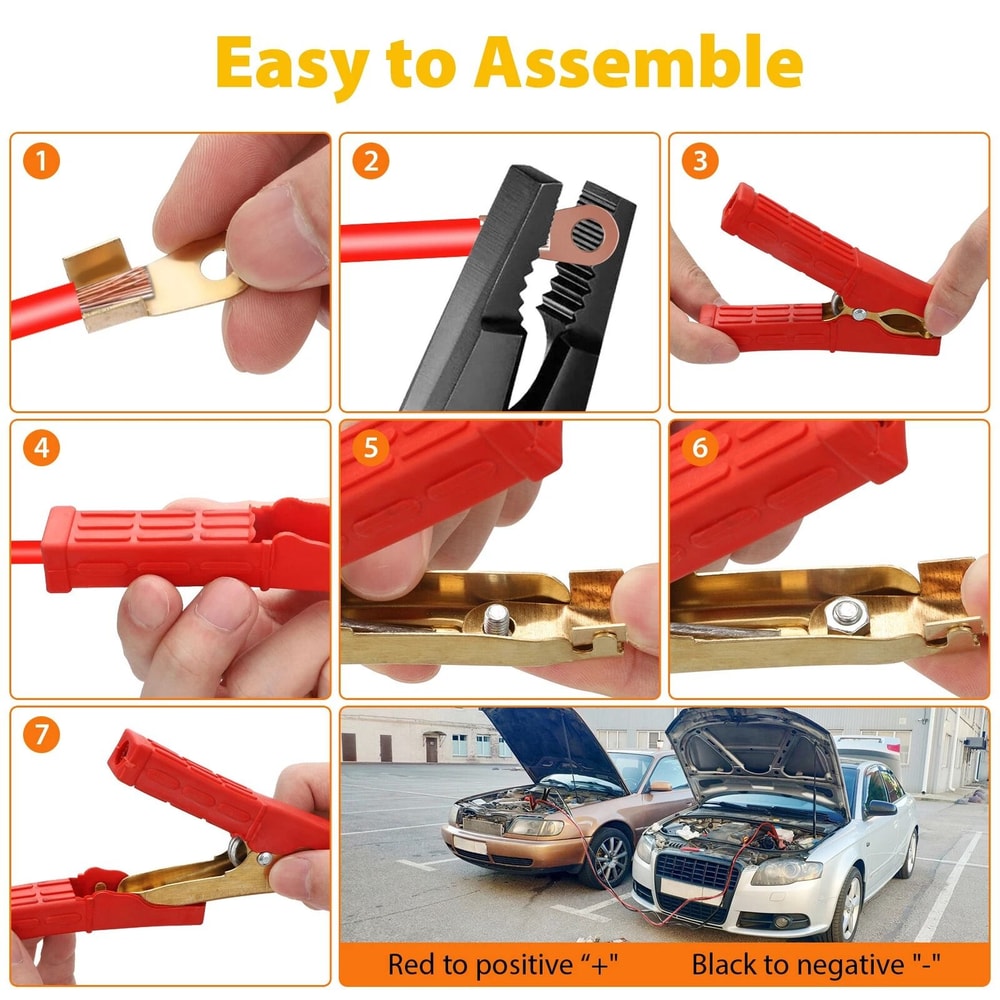 Easy to Assemble

1

2

3

4

5

6

7

Red to positive “+"    Black to negative "-"