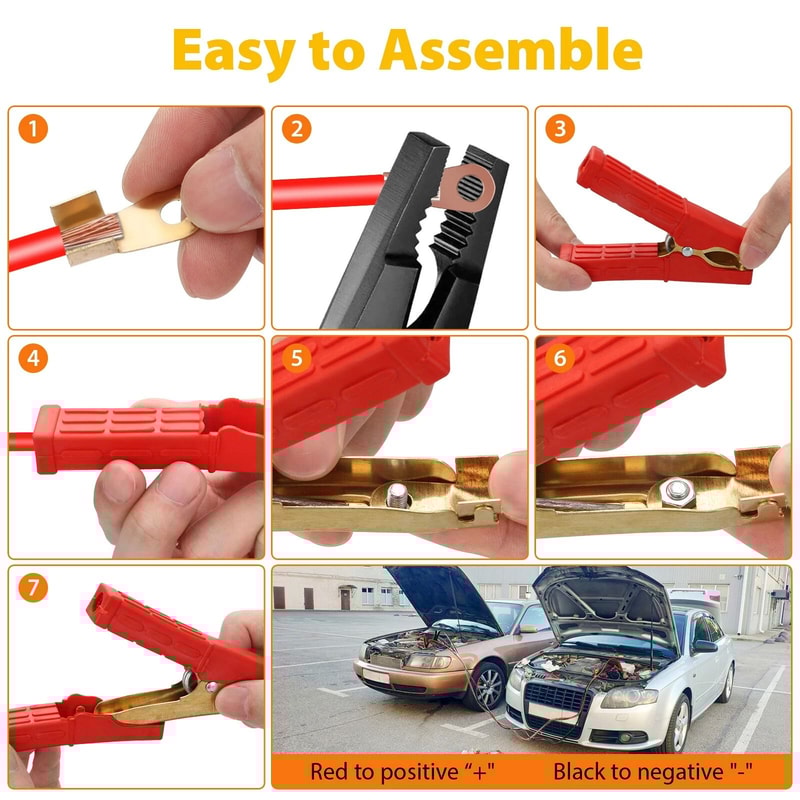 Easy to Assemble

1

2

3

4

5

6

7

Red to positive "+" Black to negative "-"