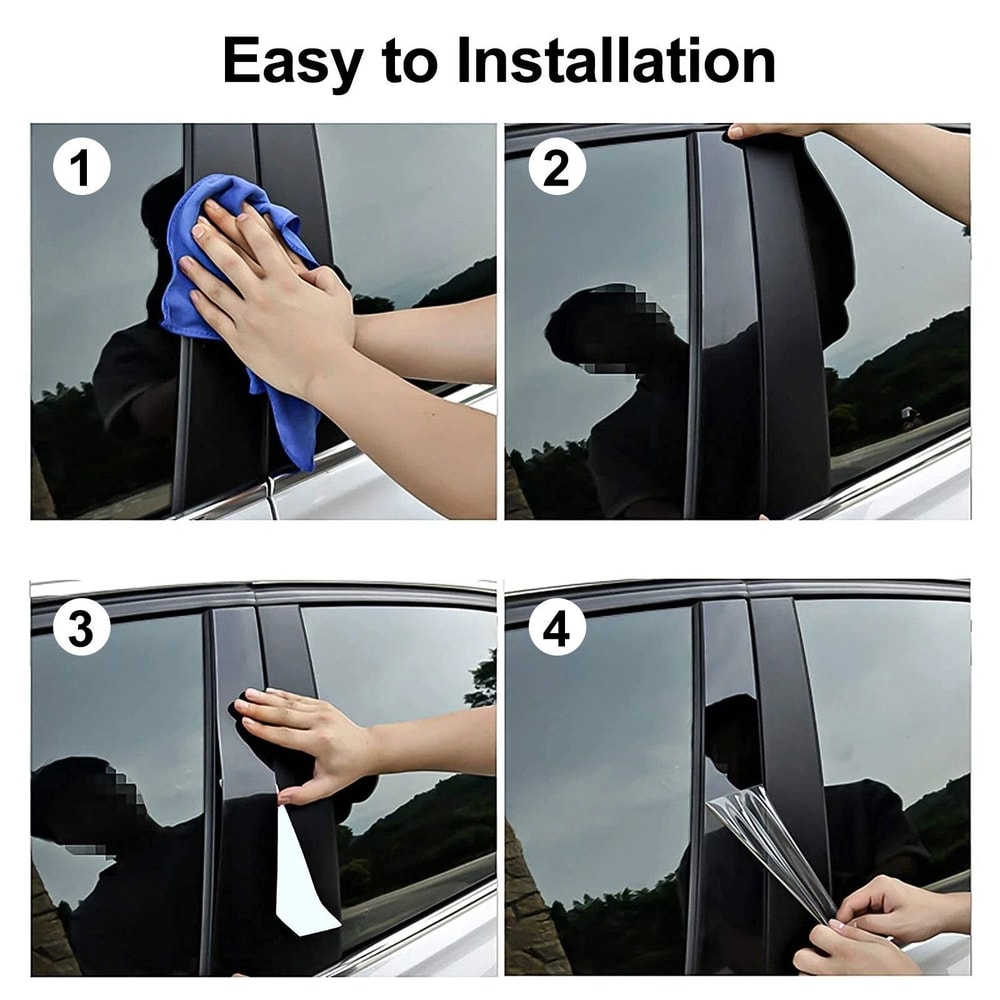 Easy to Installation

1

2

3

4