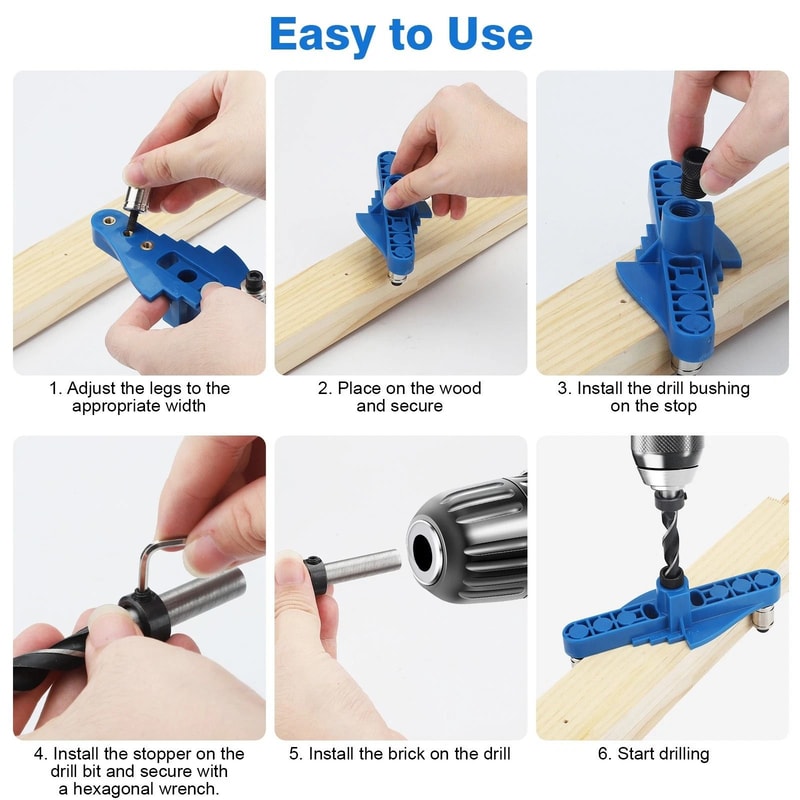 Easy to Use

1. Adjust the legs to the appropriate width

2. Place on the wood and secure

3. Install the drill bushing on the stop

4. Install the stopper on the drill bit and secure with a hexagonal wrench.

5. Install the brick on the drill

6. Start drilling