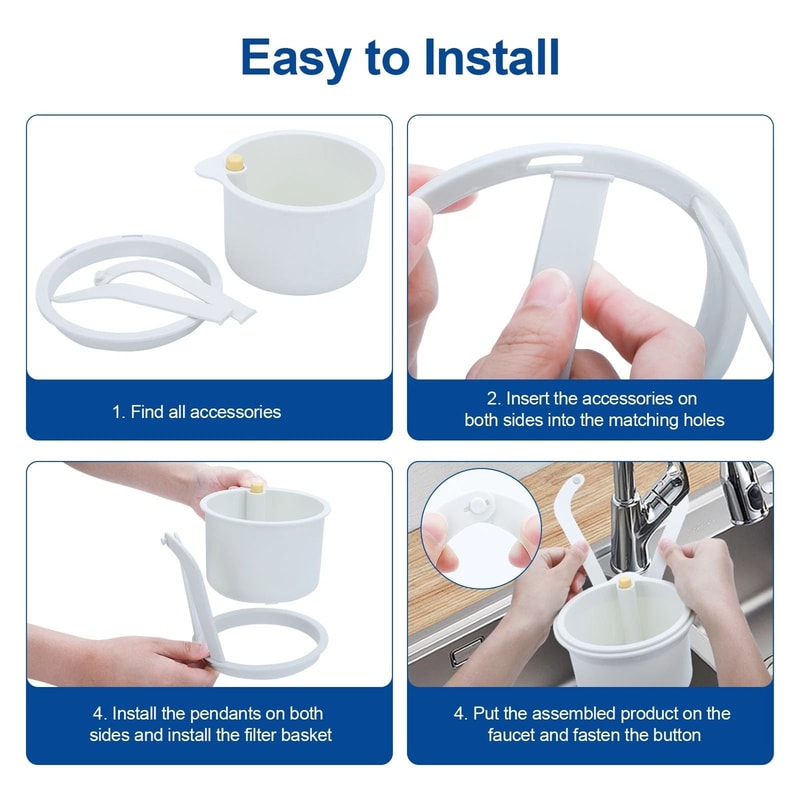 Easy to Install

1. Find all accessories

2. Insert the accessories on both sides into the matching holes

4. Install the pendants on both sides and install the filter basket

4. Put the assembled product on the faucet and fasten the button