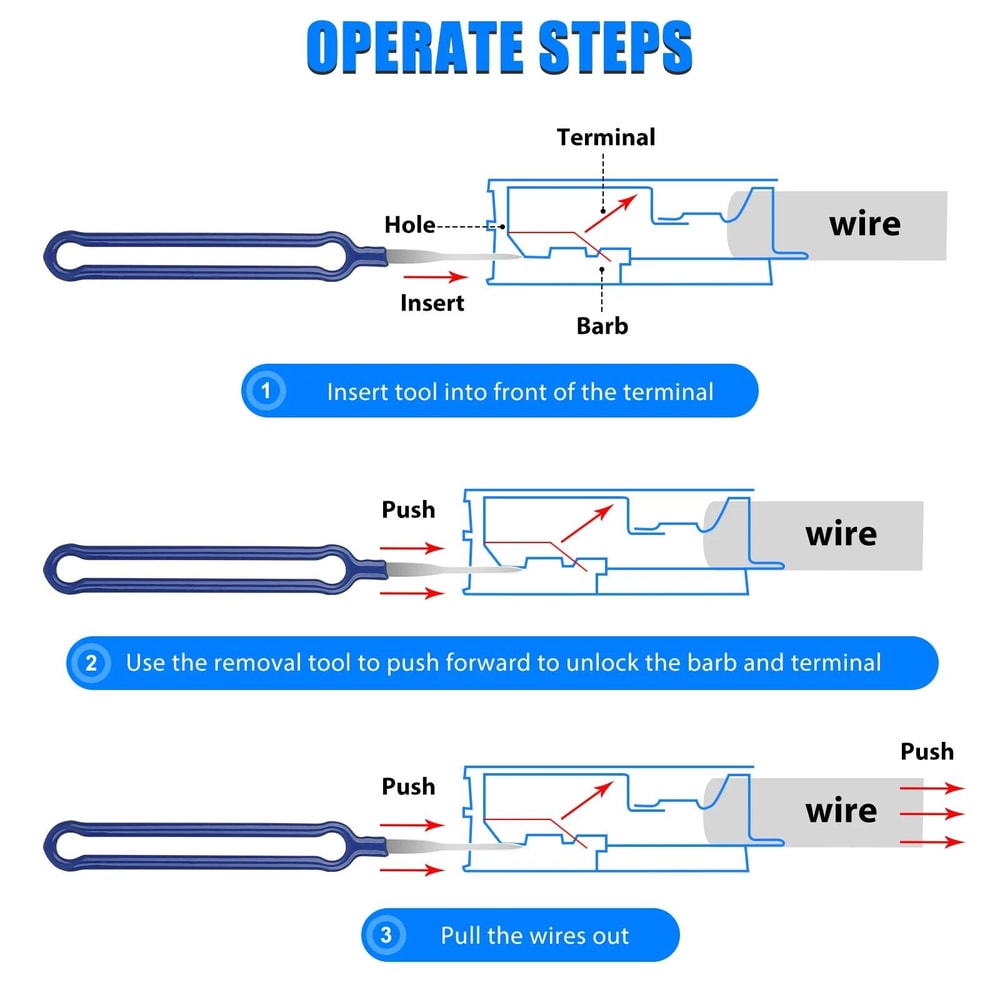 OPERATE STEPS

Terminal

Hole

wire

Insert

Barb

1 Insert tool into front of the terminal

Push

wire

2 Use the removal tool to push forward to unlock the barb and terminal

Push

Push

wire

3 Pull the wires out