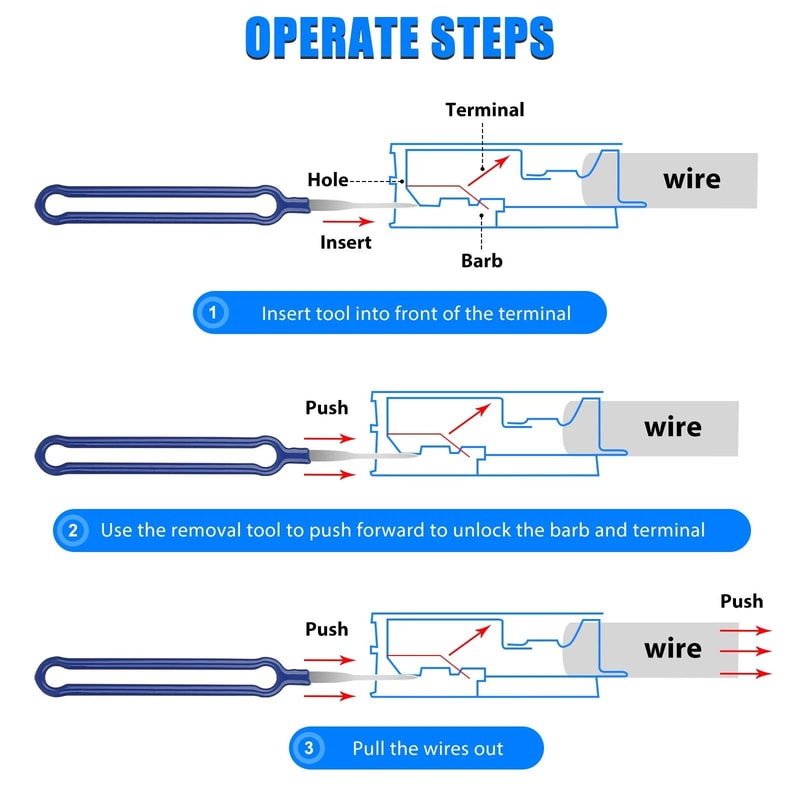 OPERATE STEPS

Terminal

Hole

wire

Insert

Barb

1 Insert tool into front of the terminal

Push

wire

2 Use the removal tool to push forward to unlock the barb and terminal

Push

Push

wire

3 Pull the wires out