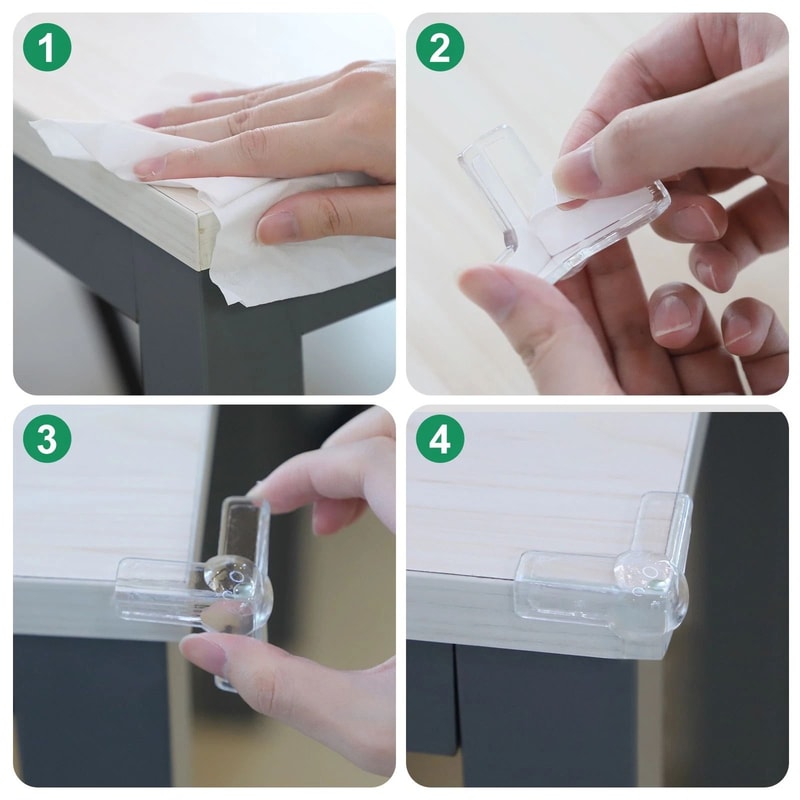 1

2

3

4