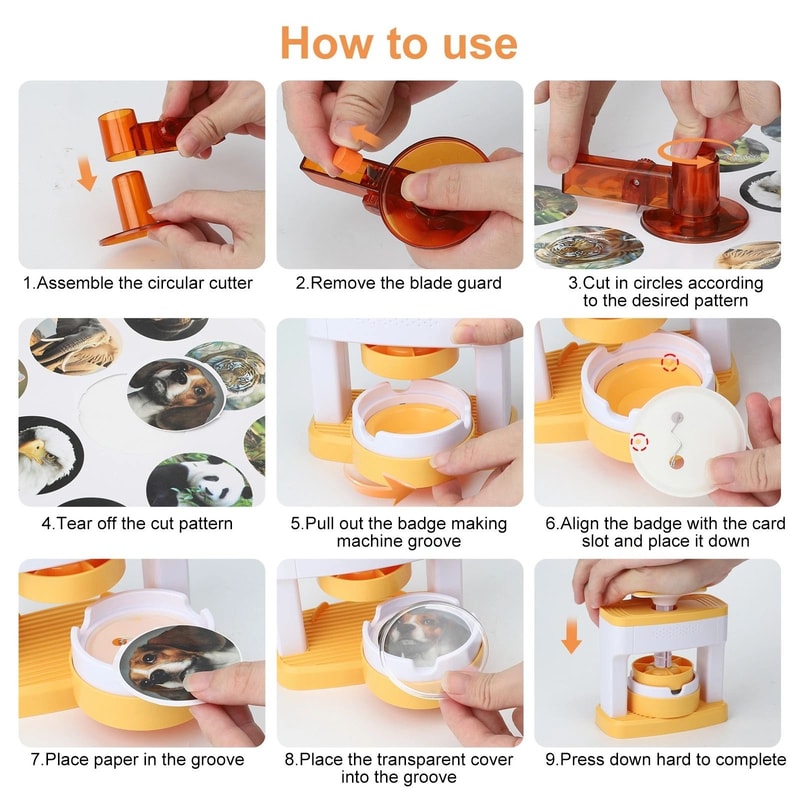 How to use

1.Assemble the circular cutter

2.Remove the blade guard

3.Cut in circles according to the desired pattern

4.Tear off the cut pattern

5.Pull out the badge making machine groove

6.Align the badge with the card slot and place it down

7.Place paper in the groove

8.Place the transparent cover into the groove

9.Press down hard to complete