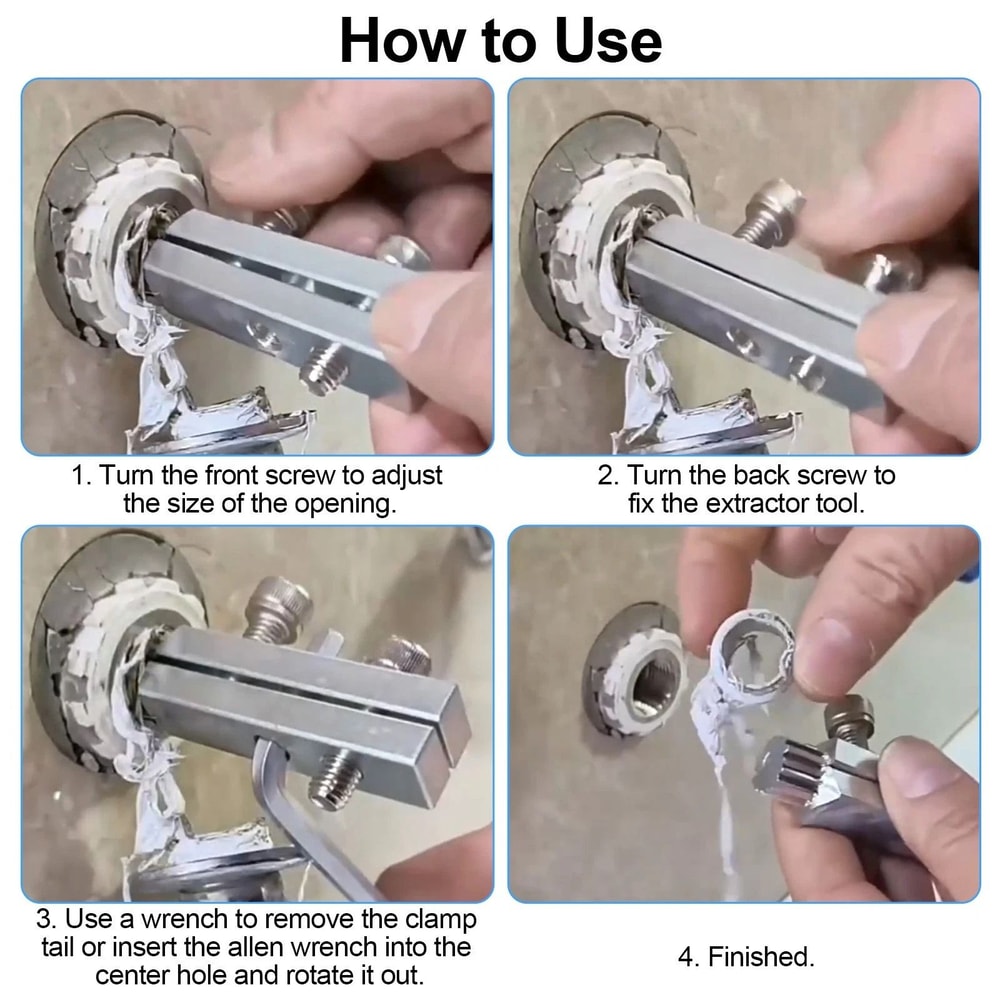 How to Use

1. Turn the front screw to adjust the size of the opening.

2. Turn the back screw to fix the extractor tool.

3. Use a wrench to remove the clamp tail or insert the allen wrench into the center hole and rotate it out.

4. Finished.