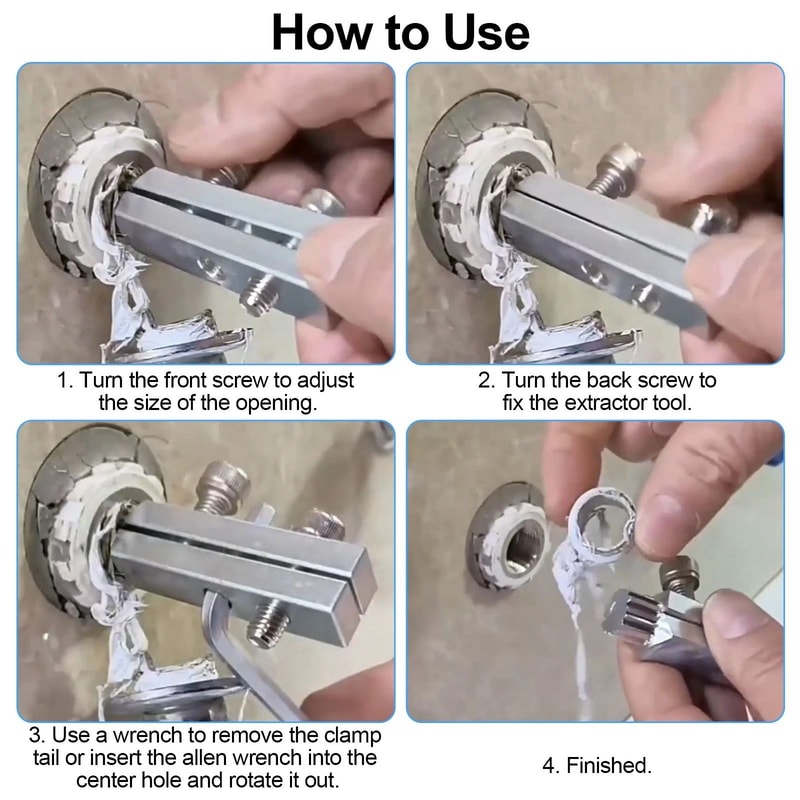 How to Use

1. Turn the front screw to adjust the size of the opening.

2. Turn the back screw to fix the extractor tool.

3. Use a wrench to remove the clamp tail or insert the allen wrench into the center hole and rotate it out.

4. Finished.