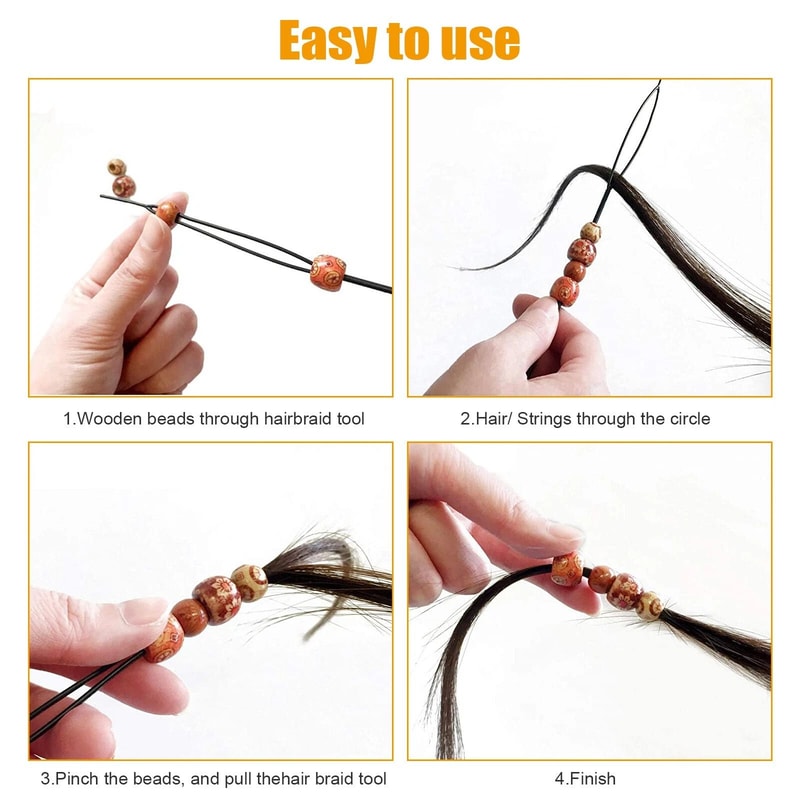 Easy to use

1.Wooden beads through hairbraid tool

2.Hair/ Strings through the circle

3.Pinch the beads, and pull thehair braid tool

4.Finish