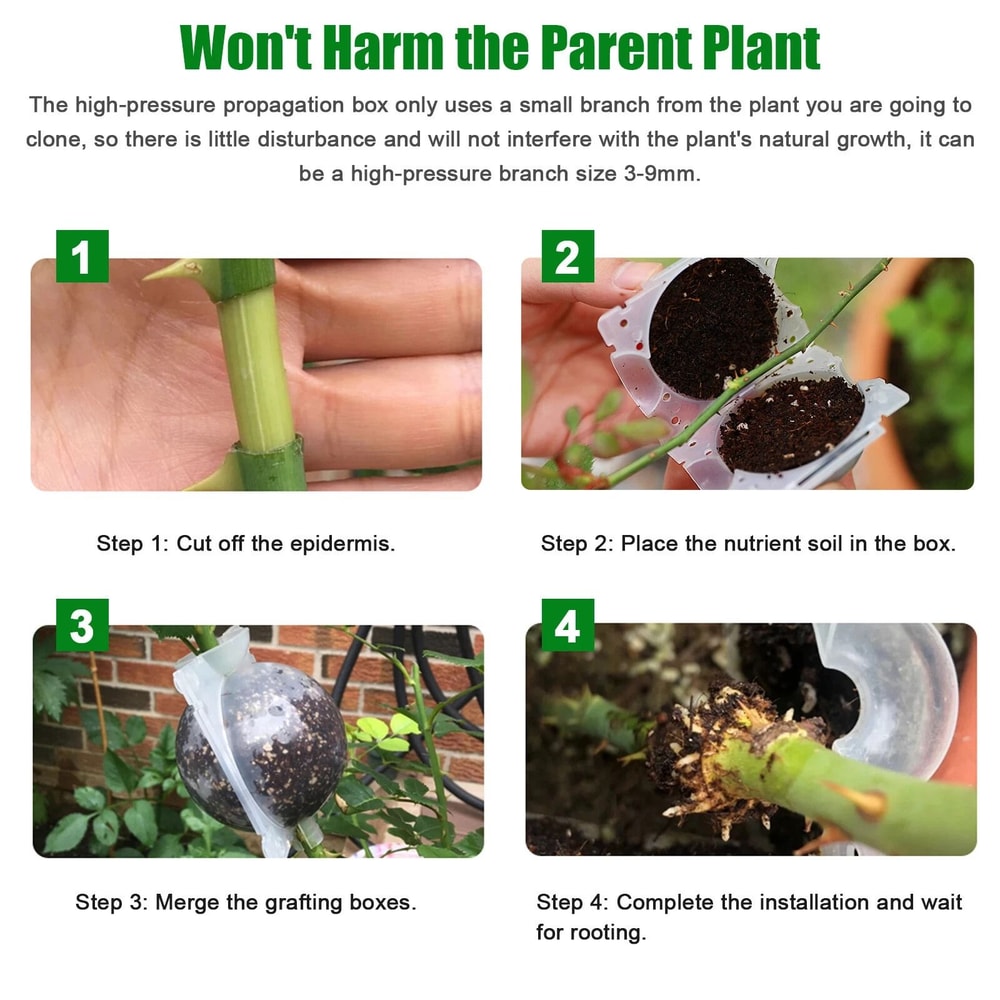 Won't Harm the Parent Plant

The high-pressure propagation box only uses a small branch from the plant you are going to clone, so there is little disturbance and will not interfere with the plant's natural growth, it can be a high-pressure branch size 3-9mm.

1

Step 1: Cut off the epidermis.

2

Step 2: Place the nutrient soil in the box.

3

Step 3: Merge the grafting boxes.

4

Step 4: Complete the installation and wait for rooting.