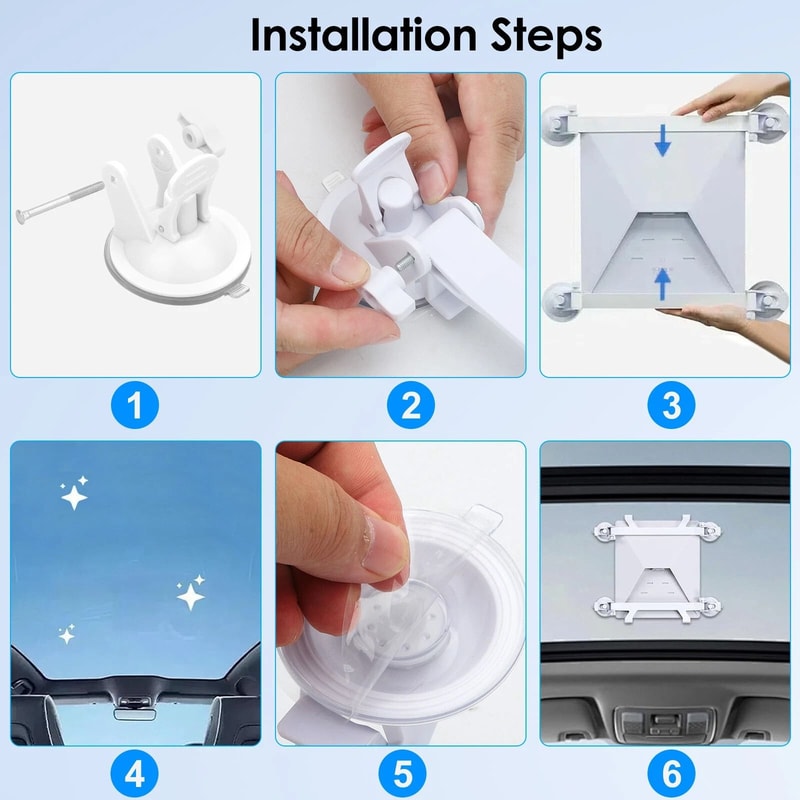 Installation Steps

1

2

3

4

5

6