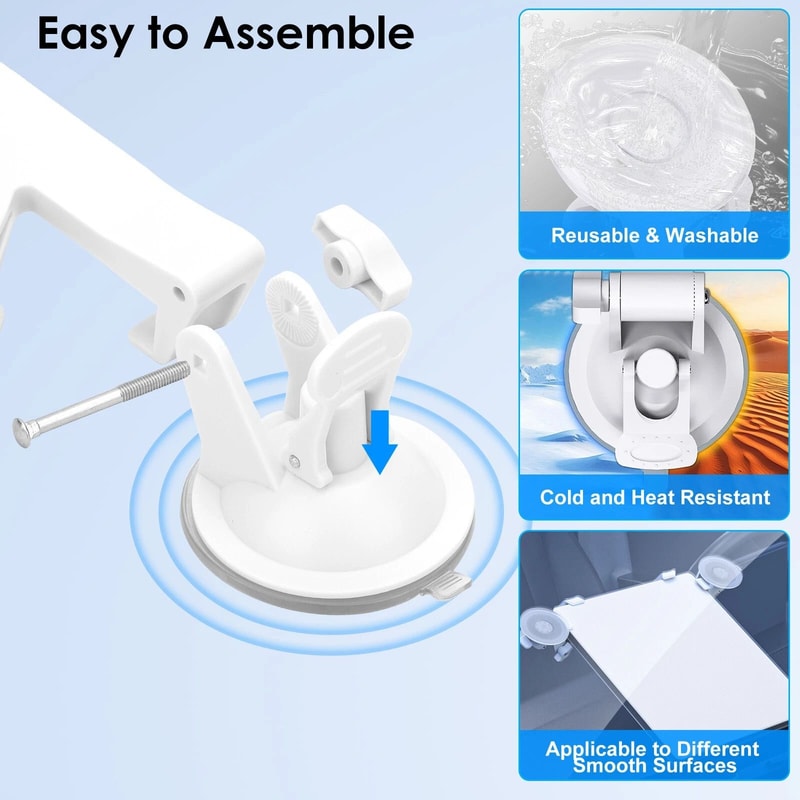 Easy to Assemble

Reusable & Washable

Cold and Heat Resistant

Applicable to Different Smooth Surfaces